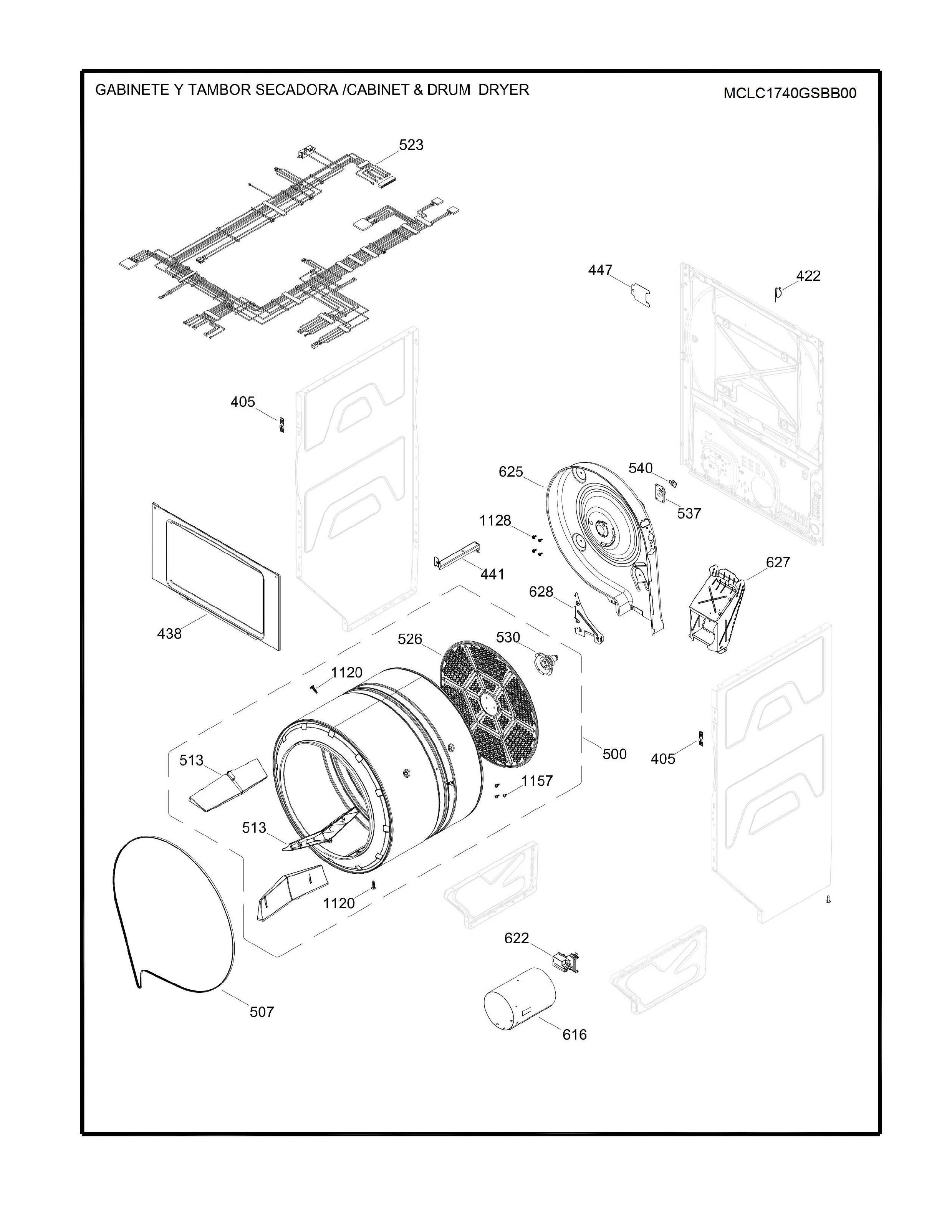 GABINETE Y TAMBOR SECADORA /CABINET & DRUM DRYER

MCLC1740GSBB00

523
447
422
405
625
540
537
1128
441
627
628
438
526
530
1120
500
405
513
1157
513
1120
622
507
616