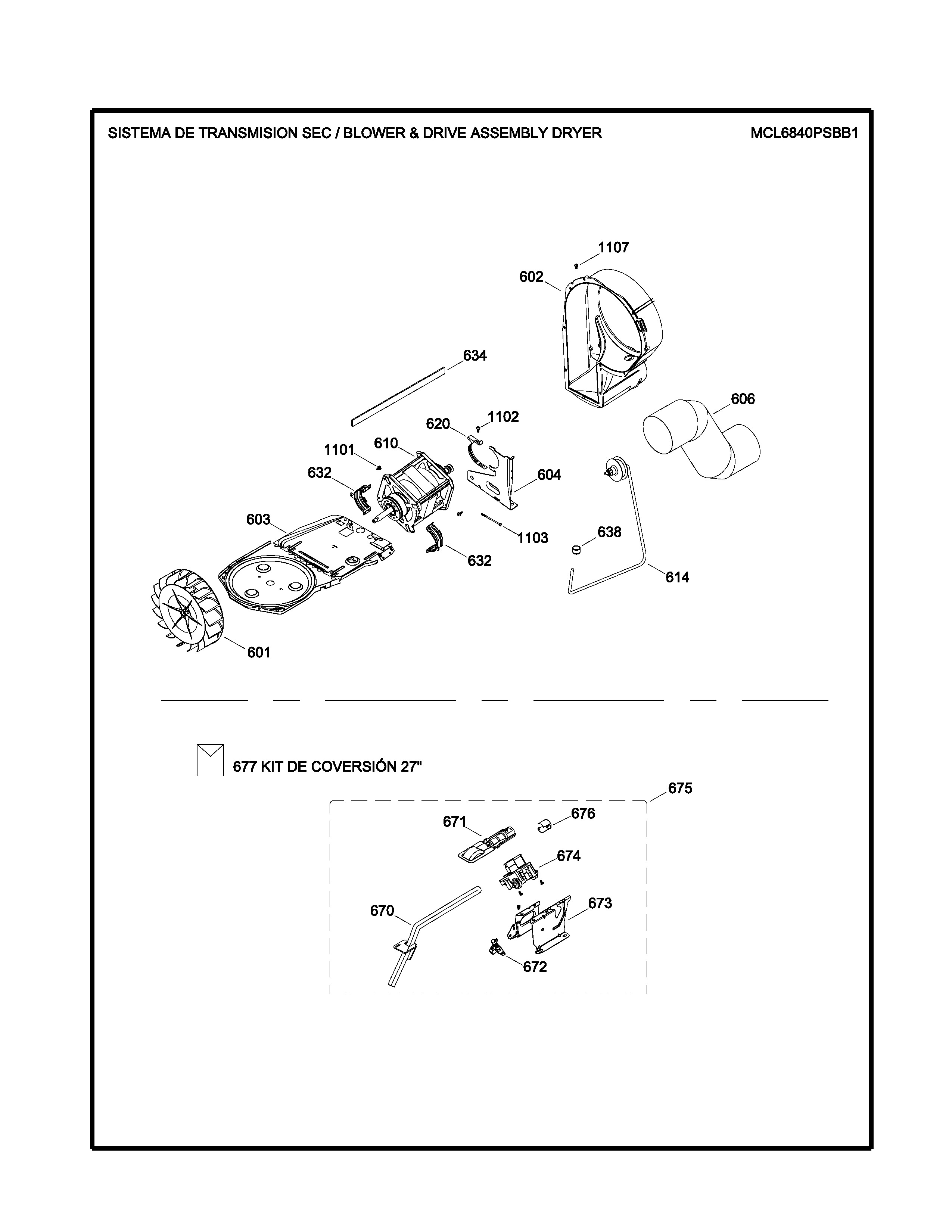 SISTEMA DE TRANSMISION SEC / BLOWER & DRIVE ASSEMBLY DRYER

MCL6840PSBB1

1107
602
634
606
620
1102
1101
610
632
604
603
1103
638
632
614
601

677 KIT DE COVERSIÓN 27"

675
671
676
674
670
673
672