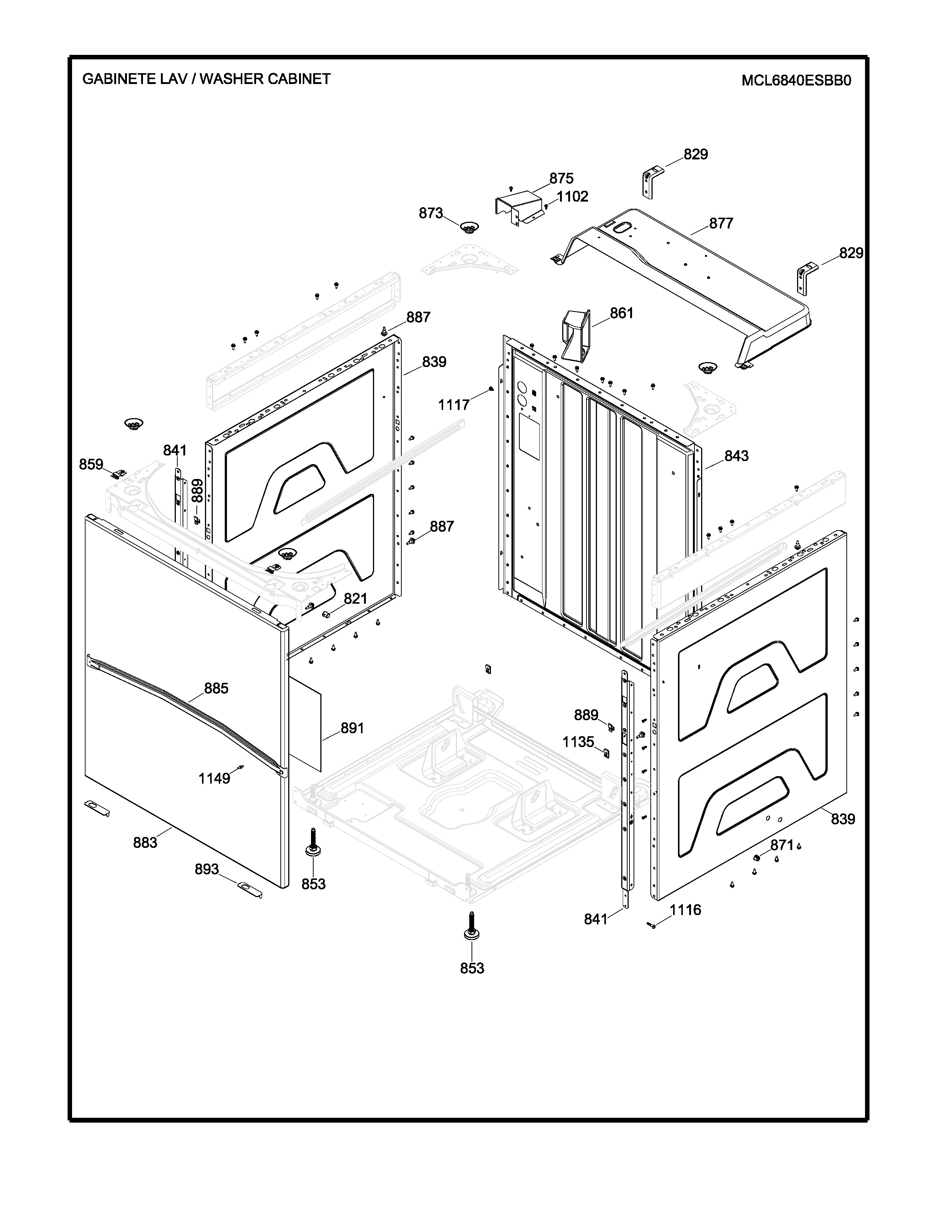 GABINETE LAV / WASHER CABINET

MCL6840ESBB0

829
875
1102
873
877
829
887
861
839
1117
841
859
889
843
887
821
885
891
889
1135
1149
883
893
853
839
871
841
1116
853