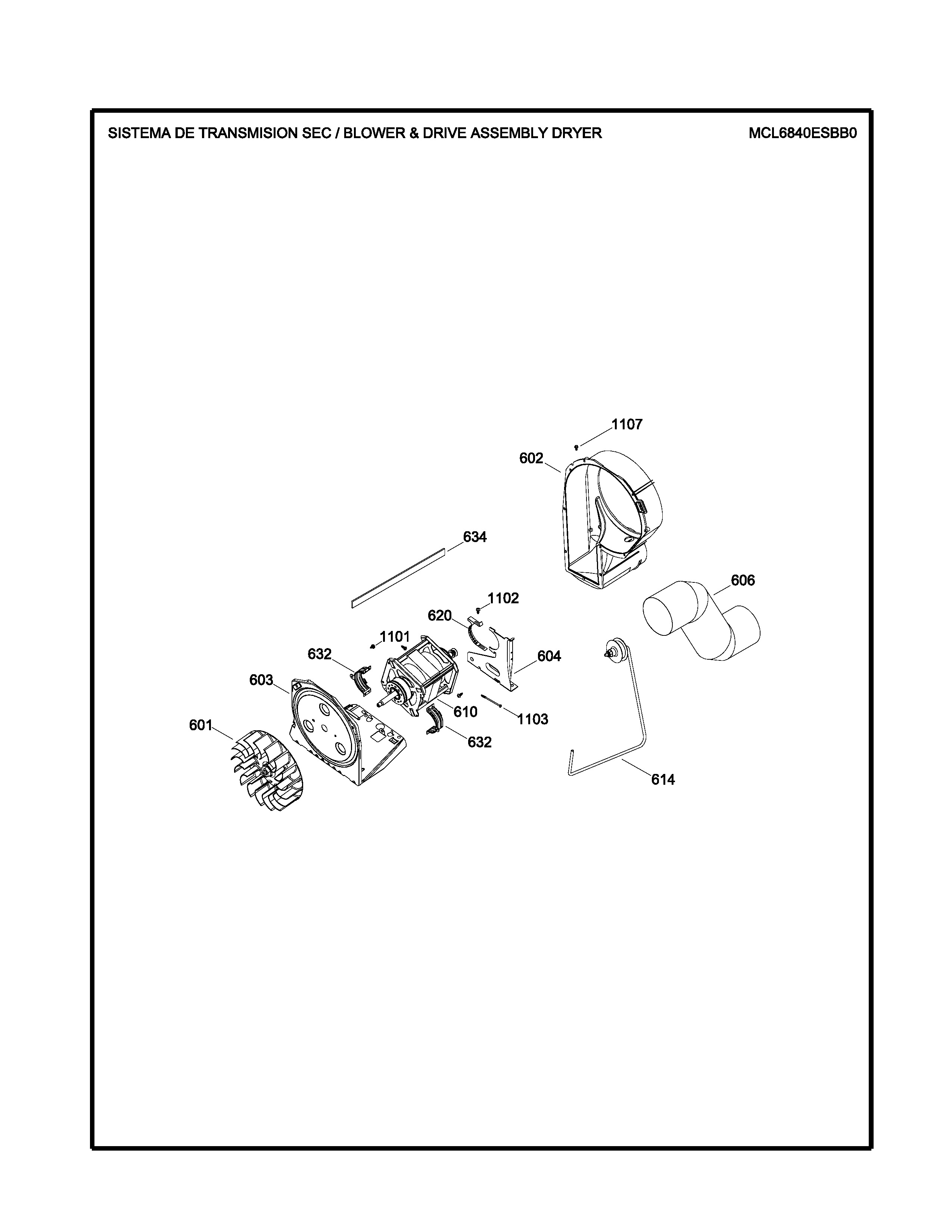 SISTEMA DE TRANSMISION SEC / BLOWER & DRIVE ASSEMBLY DRYER

MCL6840ESBB0

1107
602
634
606
1102
620
1101
632
604
603
610
1103
601
632
614