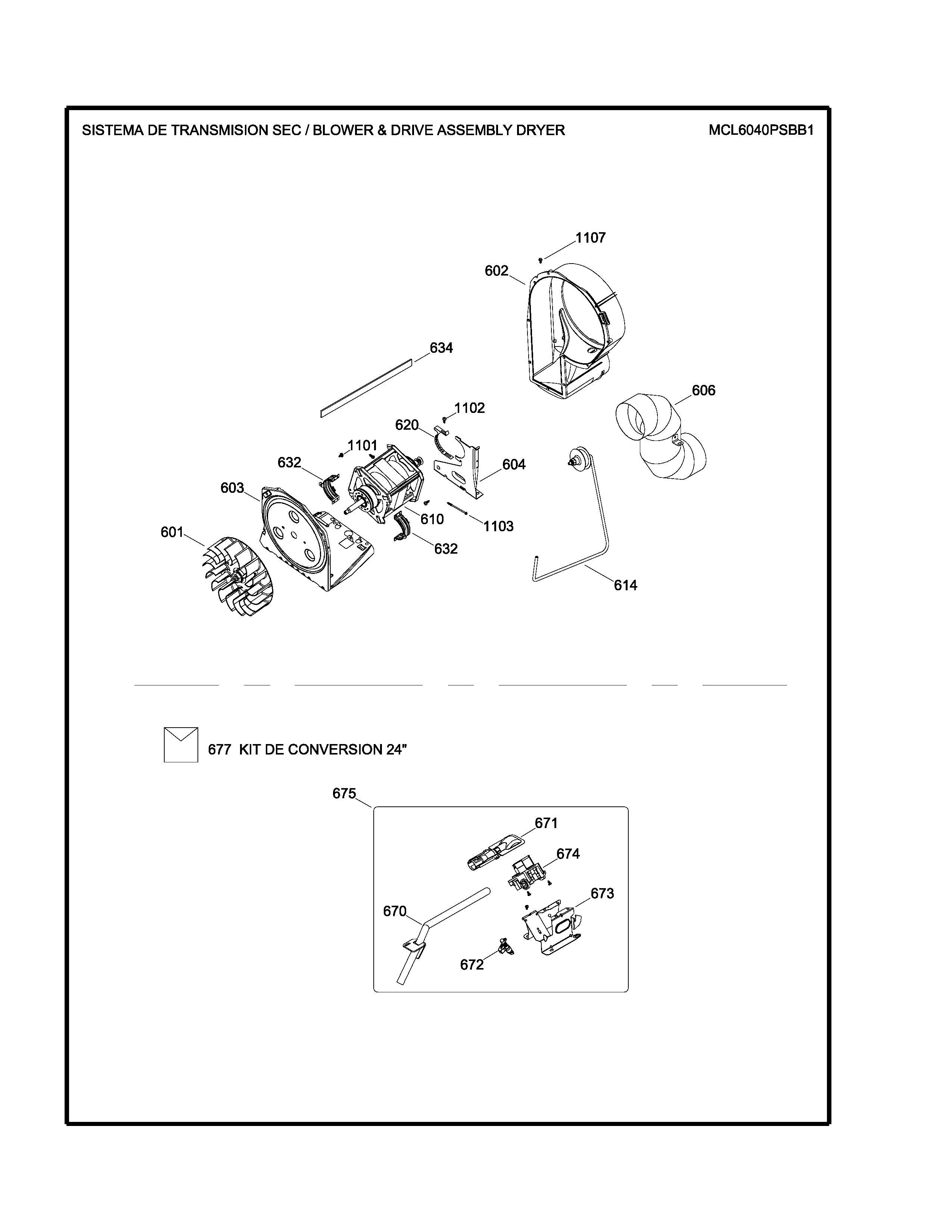 SISTEMA DE TRANSMISION SEC / BLOWER & DRIVE ASSEMBLY DRYER

MCL6040PSBB1

1107
602
634
606
1102
620
1101
632
604
603
610
1103
601
632
614

677 KIT DE CONVERSION 24"

675
671
674
673
670
672