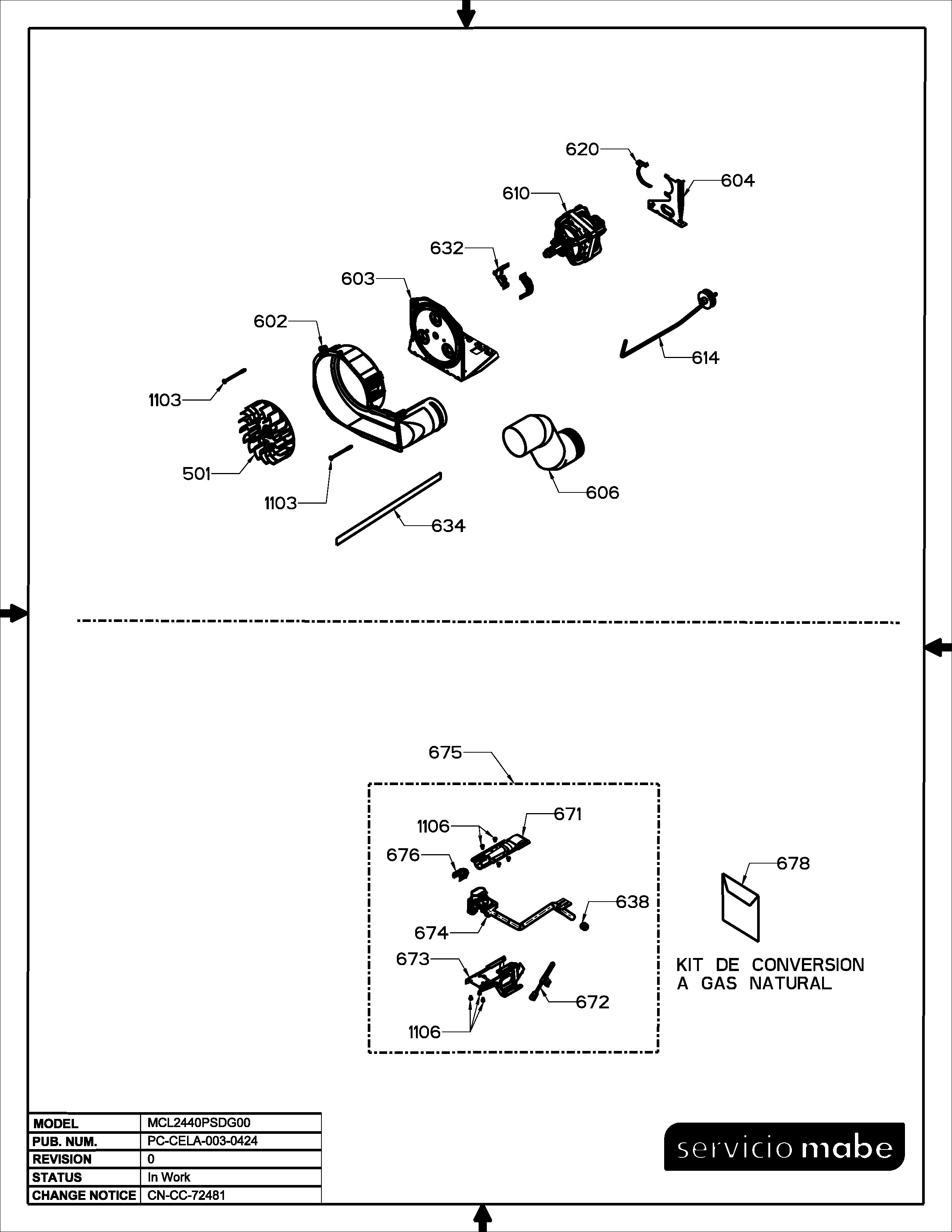 620
604
610
632
603
602
614
1103
501
1103
606
634

675
1106
671
676
678
638
674
673
672
1106

KIT DE CONVERSION A GAS NATURAL

| MODEL | MCL2440PSDG00 |
|---|---|
| PUB. NUM. | PC-CELA-003-0424 |
| REVISION | 0 |
| STATUS | In Work |
| CHANGE NOTICE | CN-CC-72481 |

servicio mabe