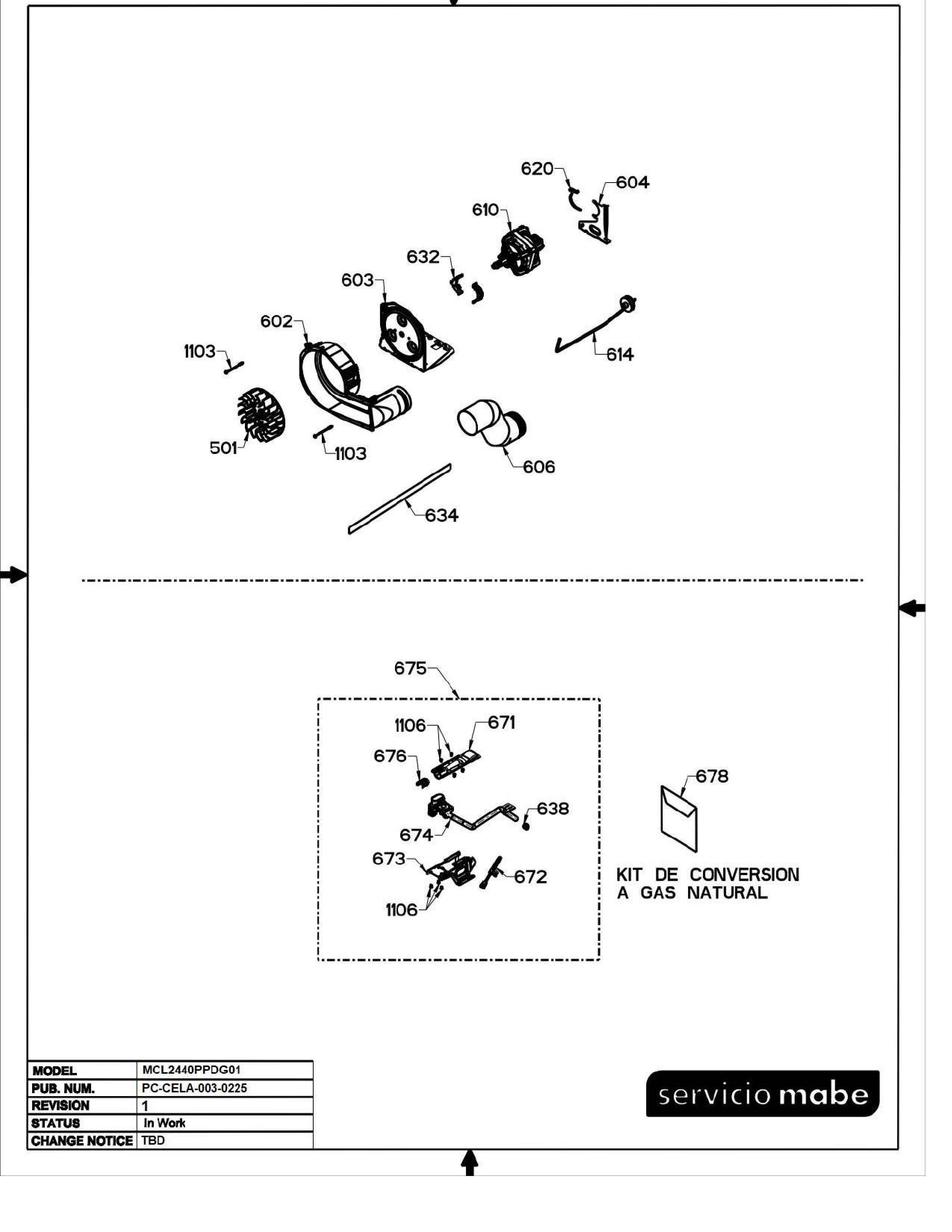 620
604
610
632
603
602
1103
614
501
1103
606
634

675
1106
671
676
678
638
674
673
672
1106

KIT DE CONVERSION A GAS NATURAL

| MODEL | MCL2440PPDG01 |
|---|---|
| PUB. NUM. | PC-CELA-003-0225 |
| REVISION | 1 |
| STATUS | In Work |
| CHANGE NOTICE | TBD |

servicio mabe