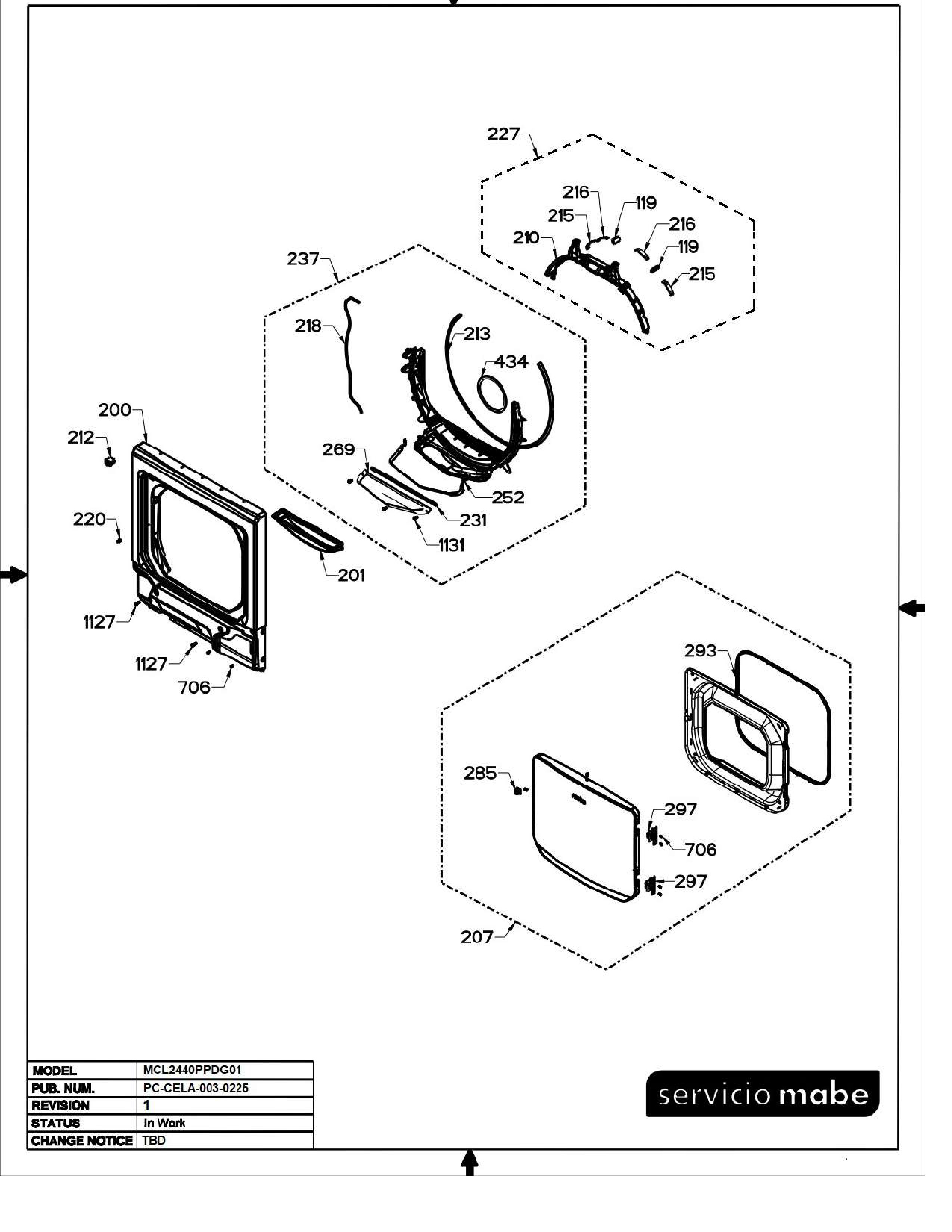 227
216
119
215
216
210
119
215
237
218
213
434
200
212
269
252
231
220
1131
201
1127
1127
706
293
285
297
706
297
207

| MODEL | MCL2440PPDG01 |
|---|---|
| PUB. NUM. | PC-CELA-003-0225 |
| REVISION | 1 |
| STATUS | In Work |
| CHANGE NOTICE | TBD |

servicio mabe