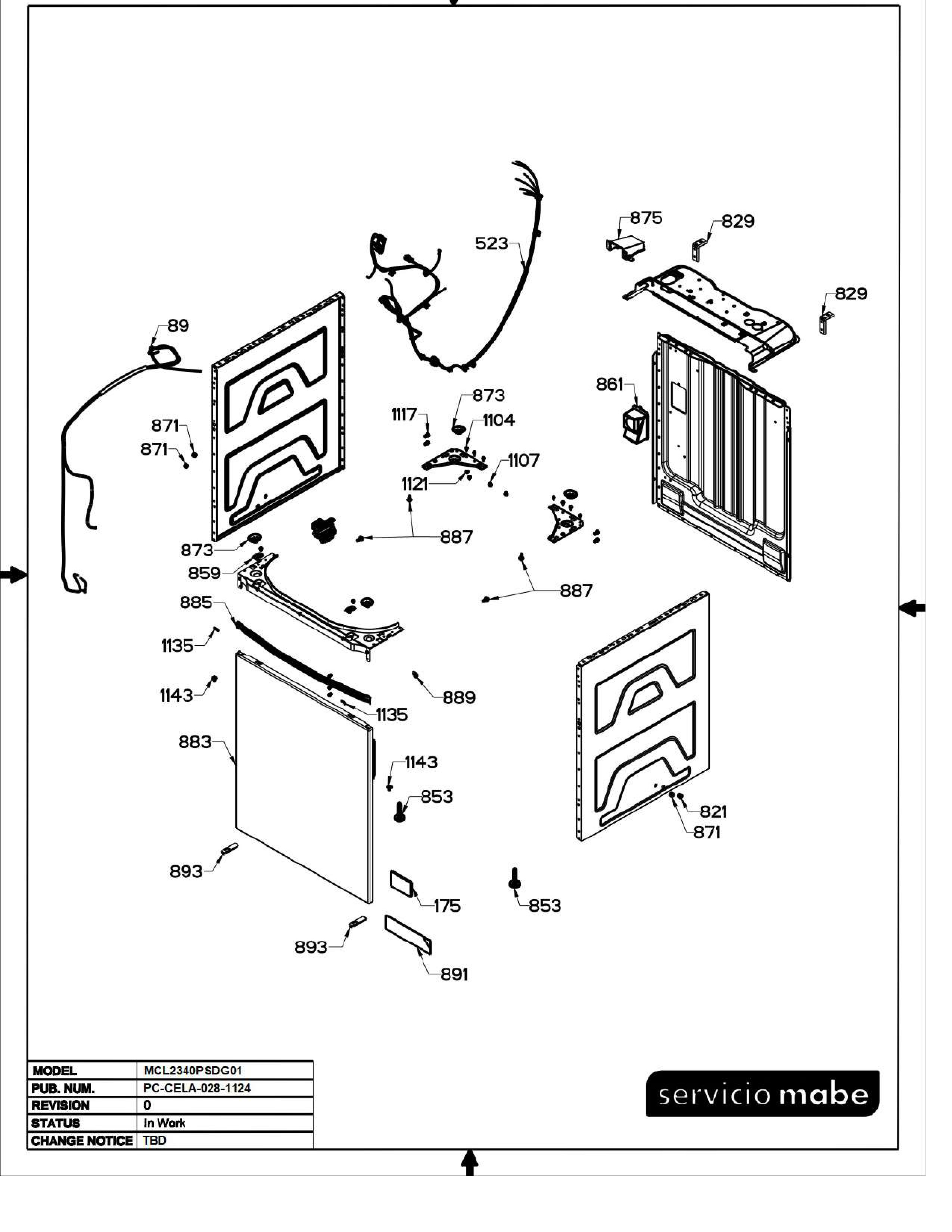 875
829
523
829
89
861
873
1117
1104
871
871
1107
1121
887
873
859
887
885
1135
1143
889
1135
883
1143
853
821
871
893
175
853
893
891

| MODEL | MCL2340PSDG01 |
|---|---|
| PUB. NUM. | PC-CELA-028-1124 |
| REVISION | 0 |
| STATUS | In Work |
| CHANGE NOTICE | TBD |

servicio mabe