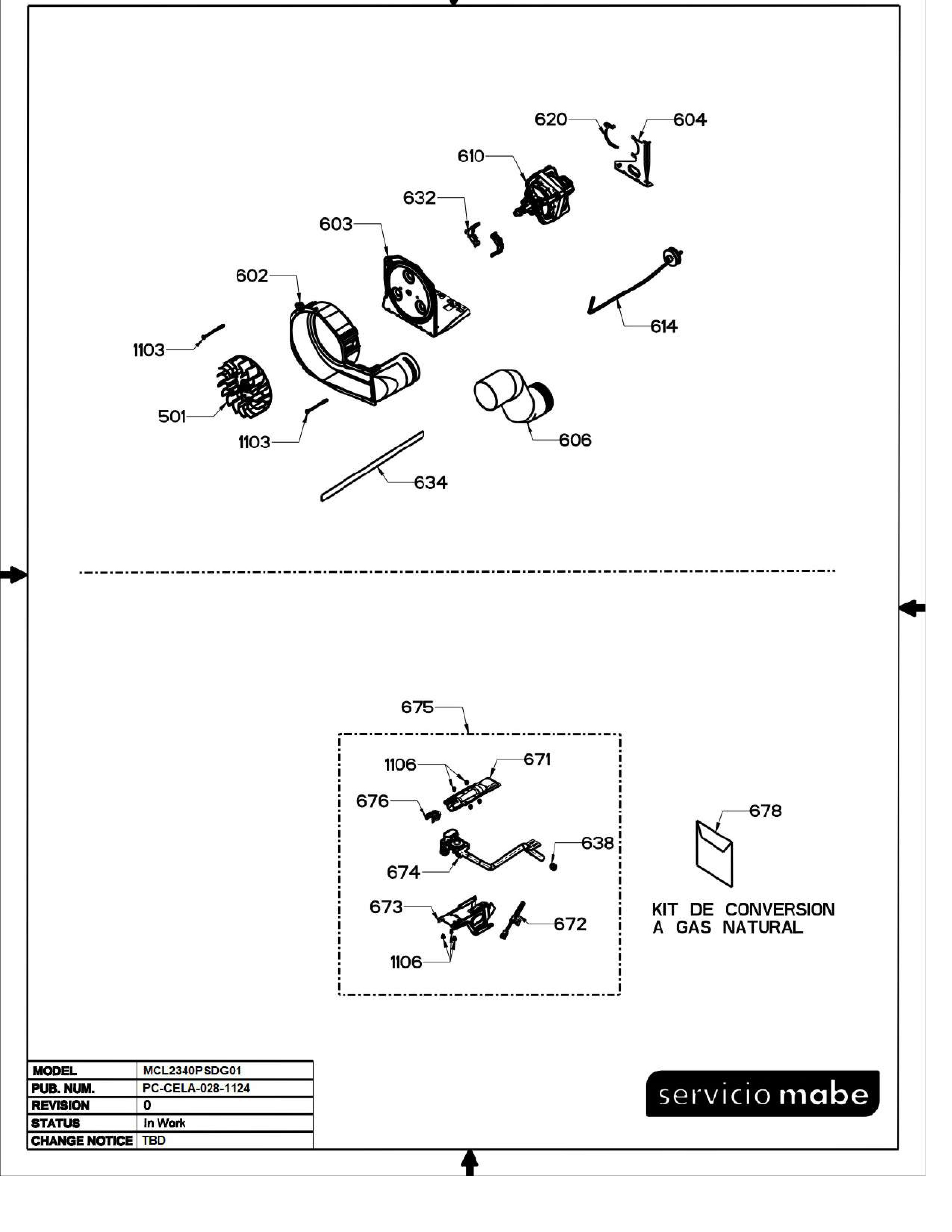 620
604
610
632
603
602
614
1103
501
1103
606
634

675
1106
671
676
678
638
674
673
672
1106

KIT DE CONVERSION A GAS NATURAL

| MODEL | MCL2340PSDG01 |
|---|---|
| PUB. NUM. | PC-CELA-028-1124 |
| REVISION | 0 |
| STATUS | In Work |
| CHANGE NOTICE | TBD |

servicio mabe