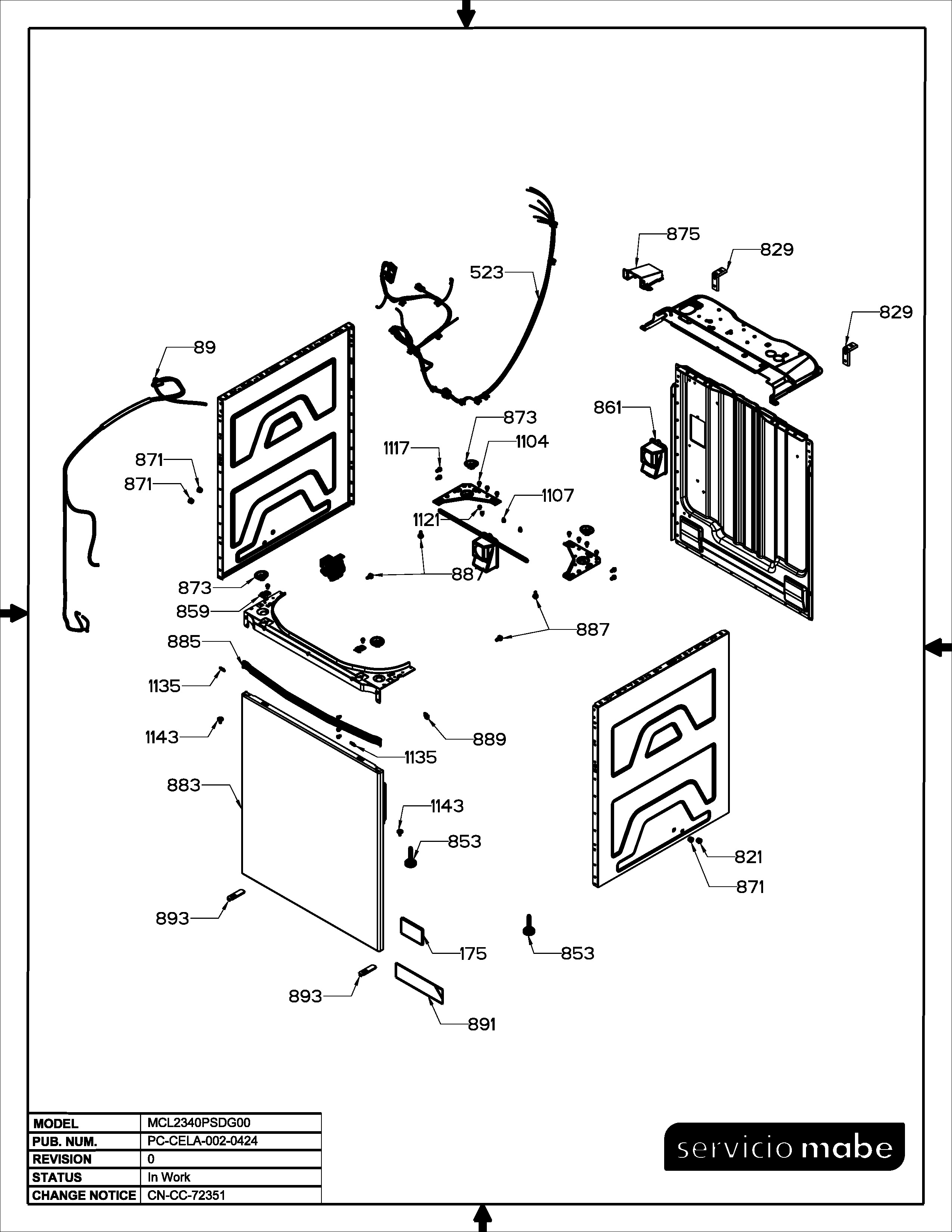 875
829
523
829
89
861
873
1117
1104
871
871
1107
1121
887
873
859
887
885
1135
1143
889
1135
883
1143
853
821
871
893
175
853
893
891

| MODEL | MCL2340PSDG00 |
|---|---|
| PUB. NUM. | PC-CELA-002-0424 |
| REVISION | 0 |
| STATUS | In Work |
| CHANGE NOTICE | CN-CC-72351 |

servicio mabe