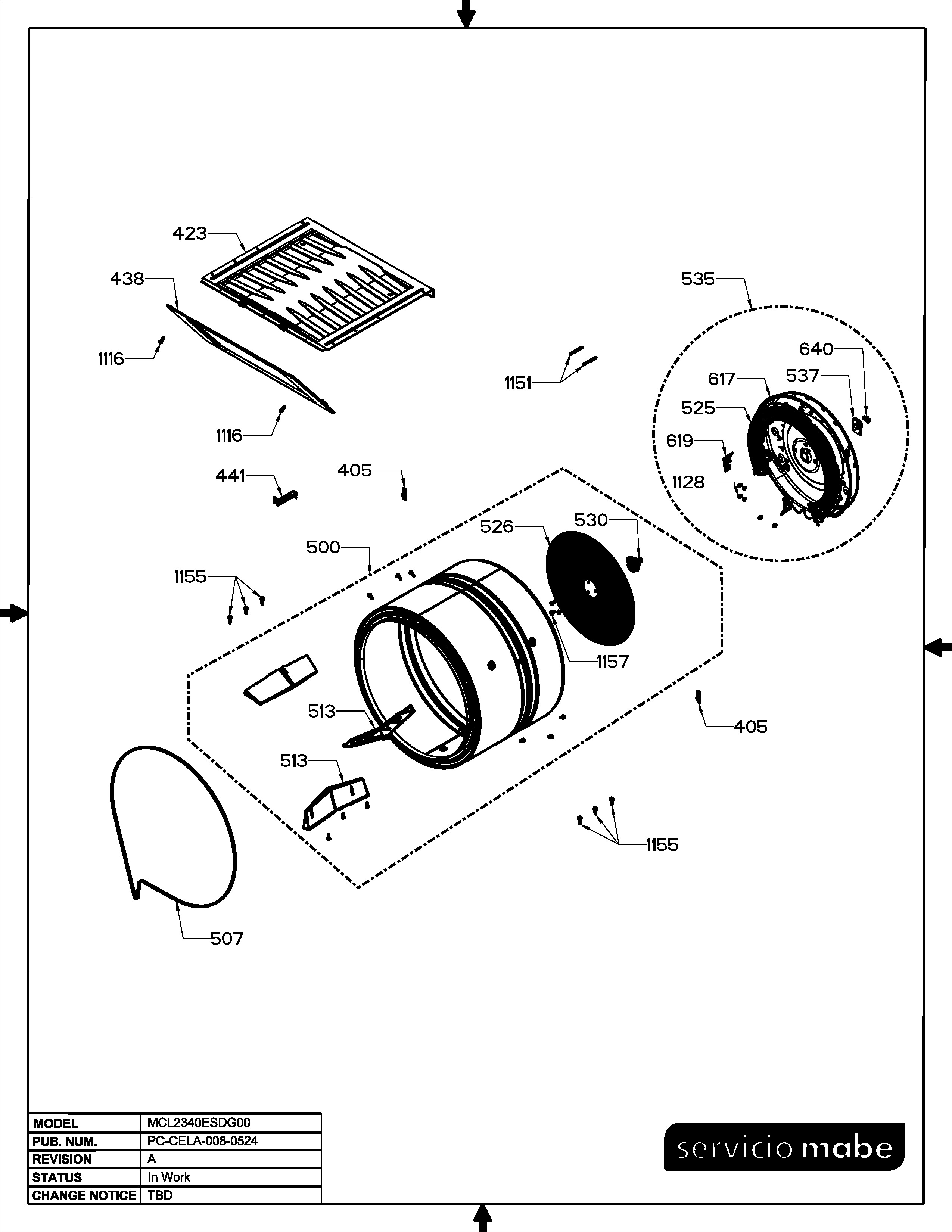 423
438
535
1116
1151
640
617
537
525
1116
619
441
405
1128
526
530
500
1155
1157
513
405
513
1155
507

| MODEL | MCL2340ESDG00 |
|---|---|
| PUB. NUM. | PC-CELA-008-0524 |
| REVISION | A |
| STATUS | In Work |
| CHANGE NOTICE | TBD |

servicio mabe