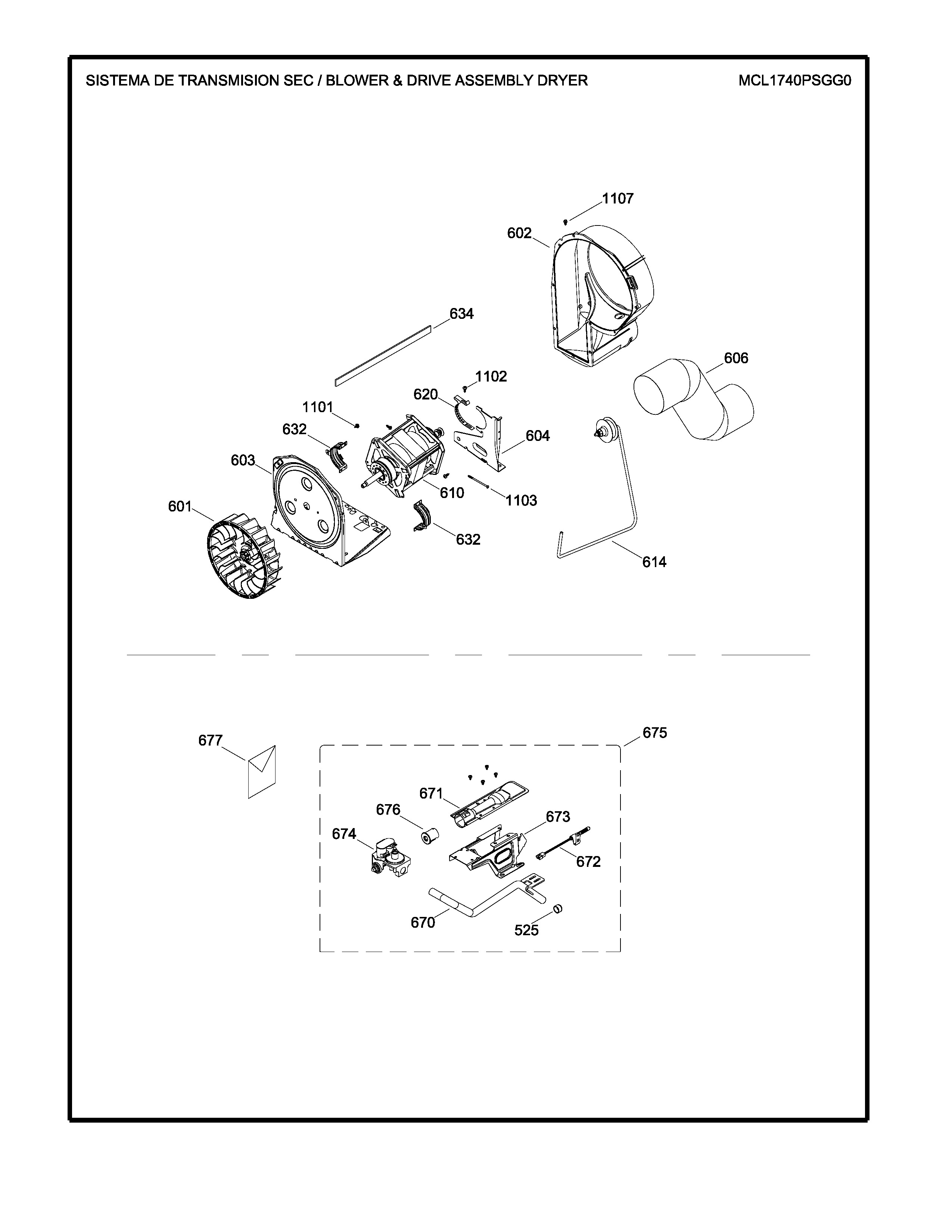 SISTEMA DE TRANSMISION SEC / BLOWER & DRIVE ASSEMBLY DRYER

MCL1740PSGG0

1107
602
634
606
1102
620
1101
632
604
603
610
1103
601
632
614

677
675
671
676
673
674
672
670
525