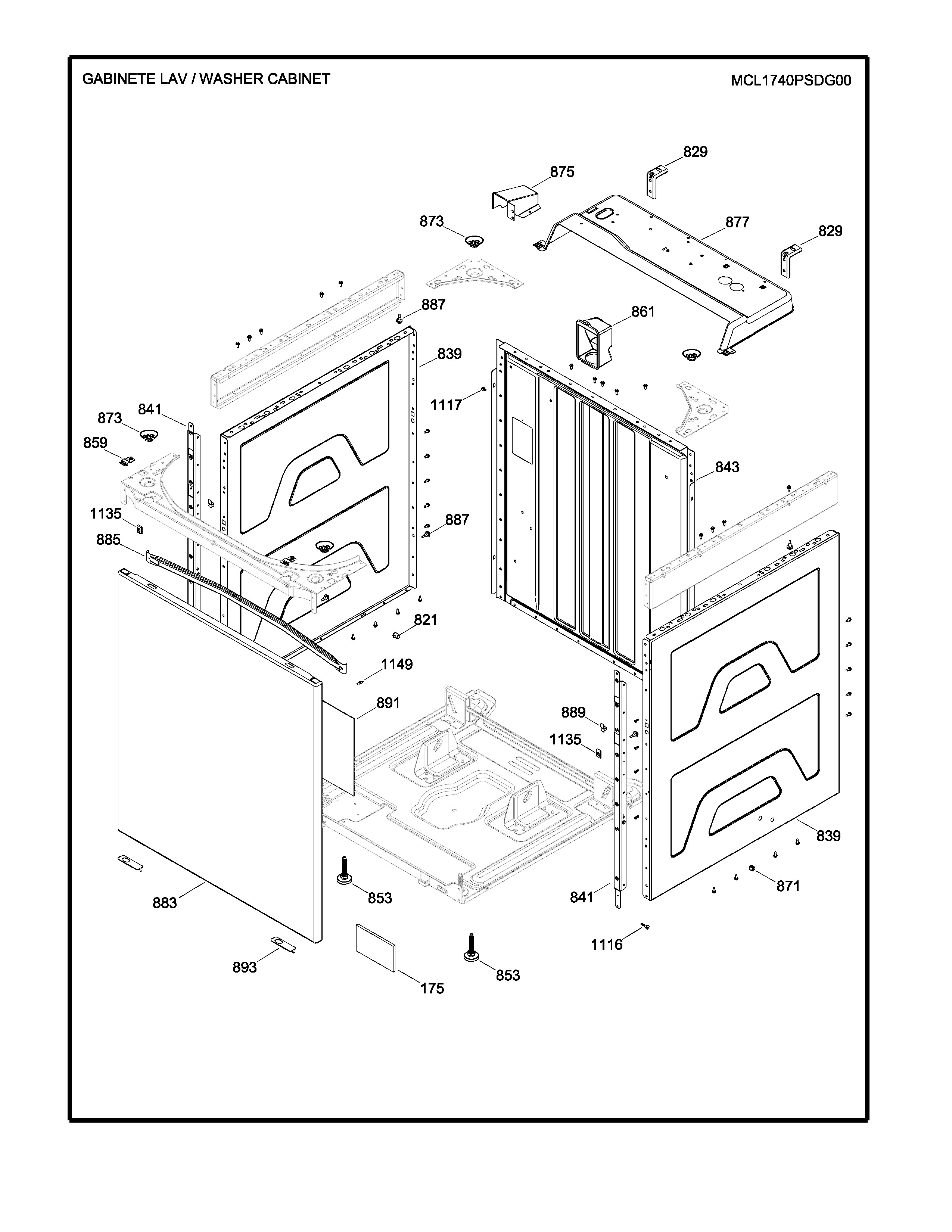 GABINETE LAV / WASHER CABINET

MCL1740PSDG00

829
875
873
877
829
887
861
839
1117
841
873
859
843
1135
887
885
821
1149
891
889
1135
839
871
883
853
841
1116
893
175
853