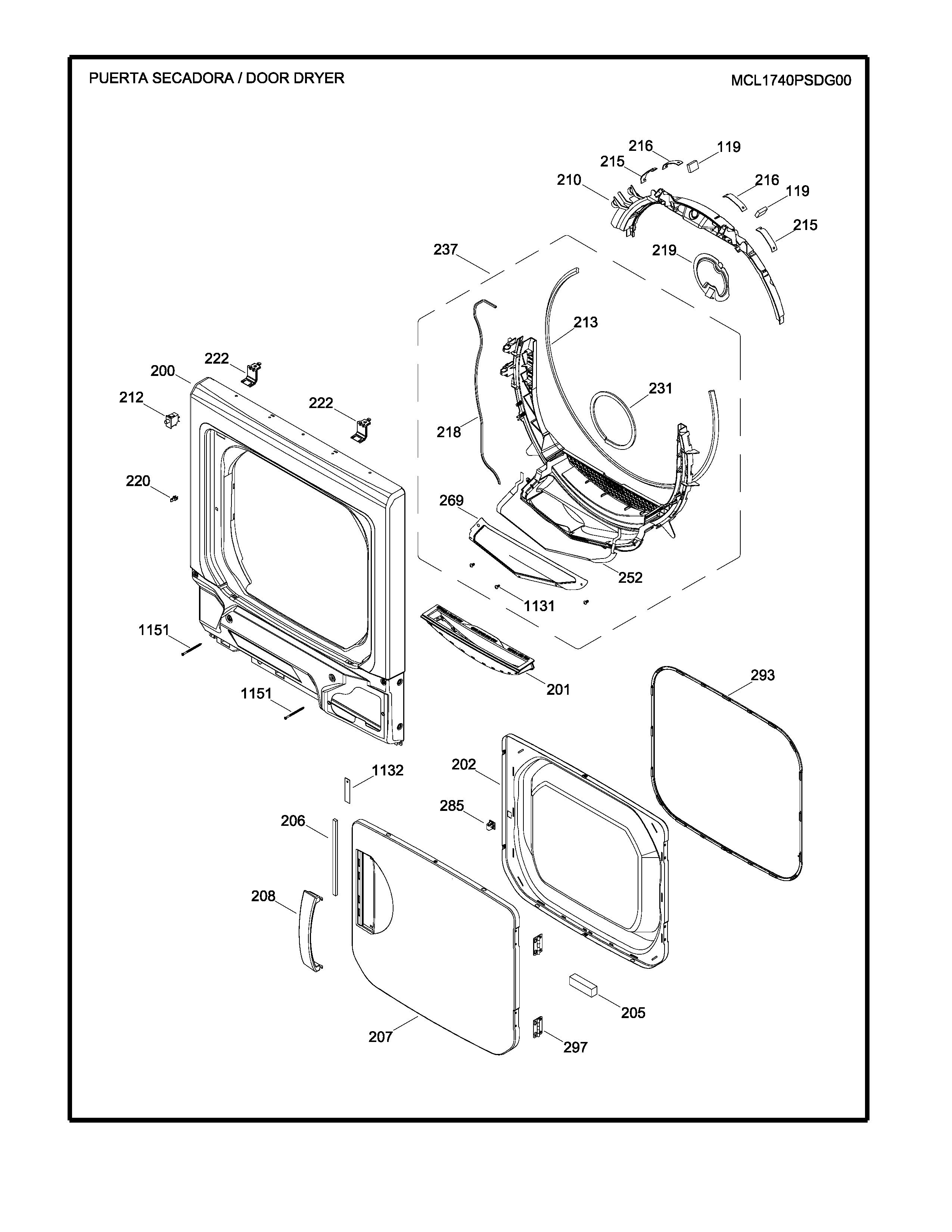 PUERTA SECADORA / DOOR DRYER

MCL1740PSDG00

216
119
215
210
216
119
215
237
219
213
222
200
212
222
231
218
220
269
252
1131
1151
201
293
1151
1132
202
285
206
208
205
207
297