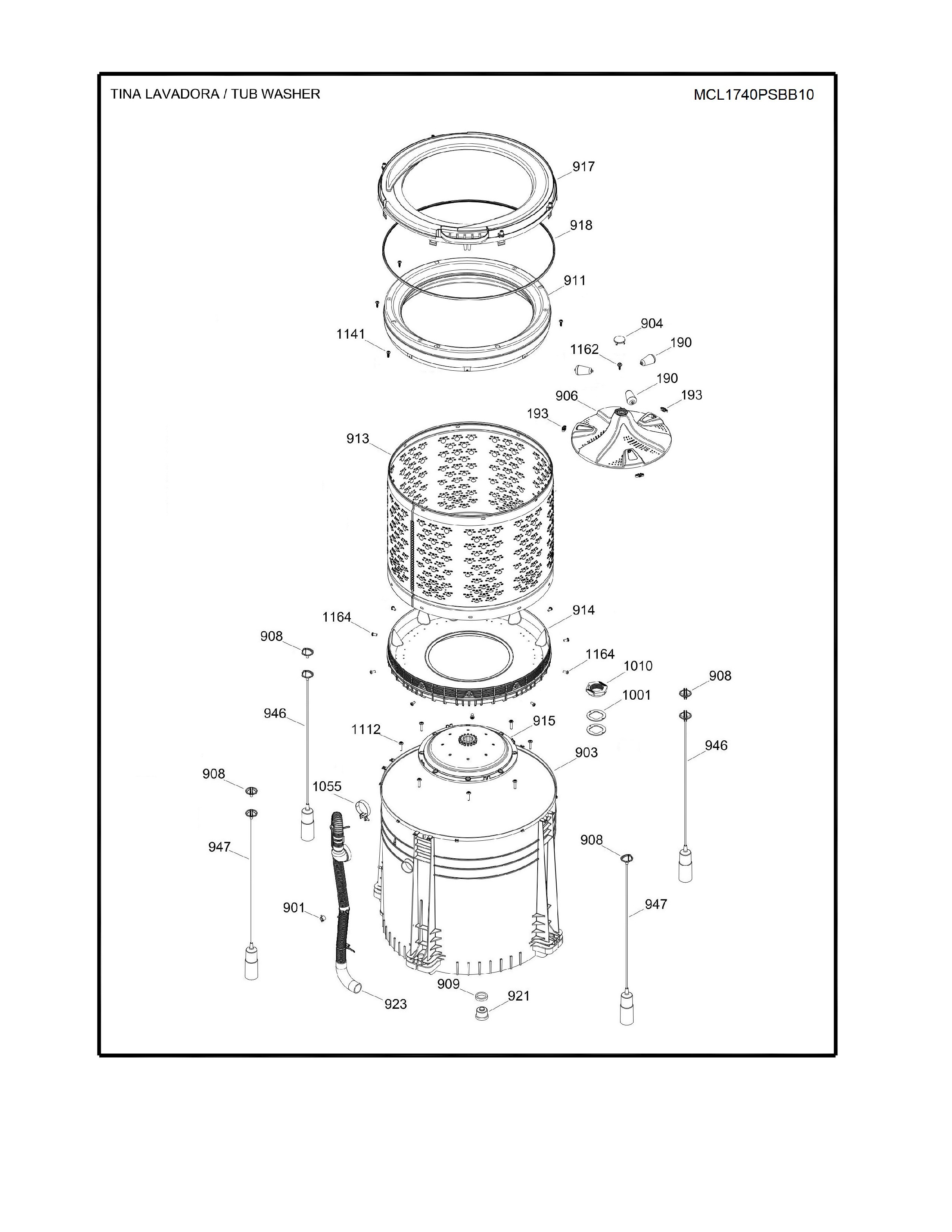 TINA LAVADORA / TUB WASHER

MCL1740PSBB10

917
918
911
1141
904
1162
190
190
906
193
193
913
1164
914
908
1164
1010
908
1001
946
1112
915
903
946
908
1055
947
908
901
947
909
921
923