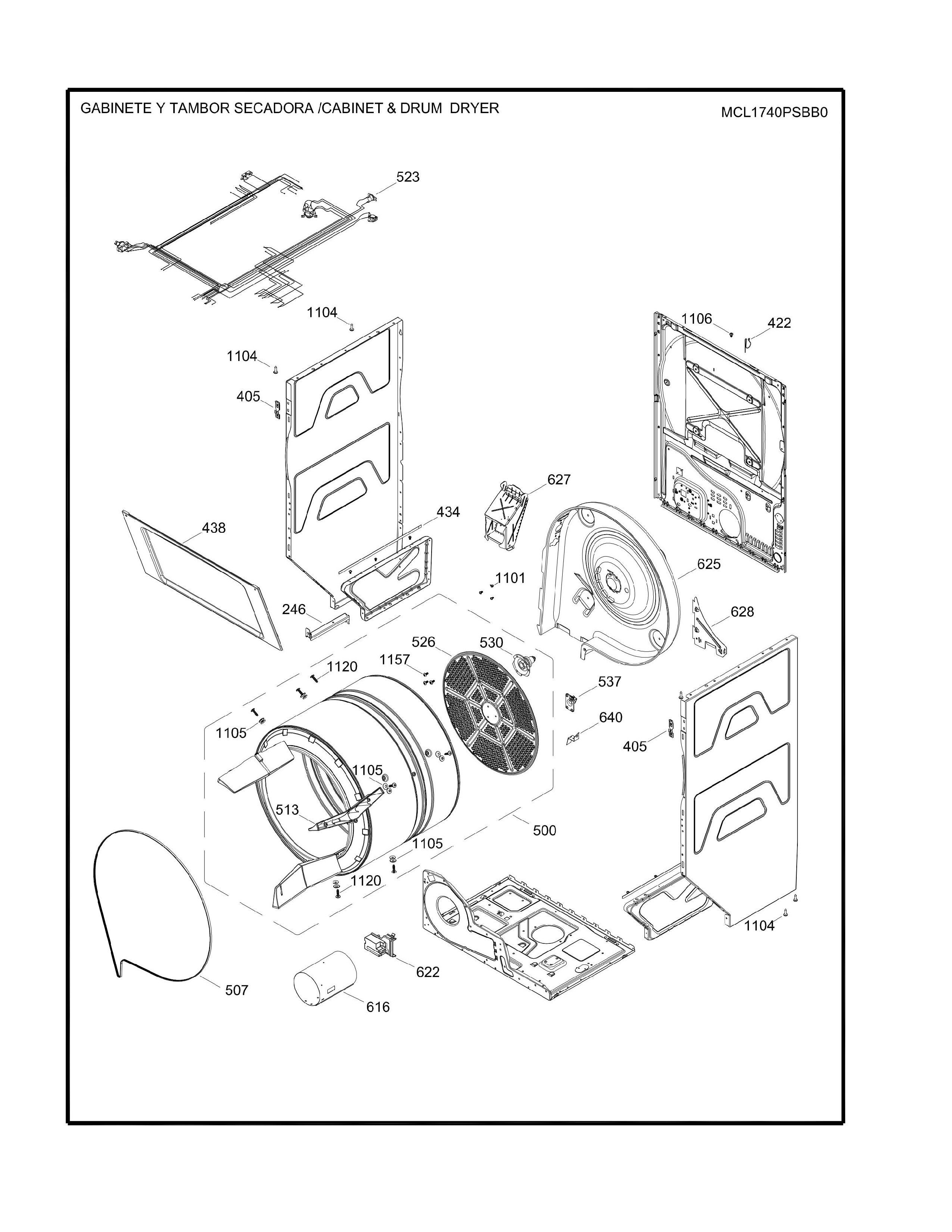 GABINETE Y TAMBOR SECADORA /CABINET & DRUM DRYER

MCL1740PSBB0

523

1104

1106

422

1104

405

627

434

438

625

1101

246

628

526

530

1157

1120

537

640

1105

405

1105

513

500

1105

1120

1104

622

507

616