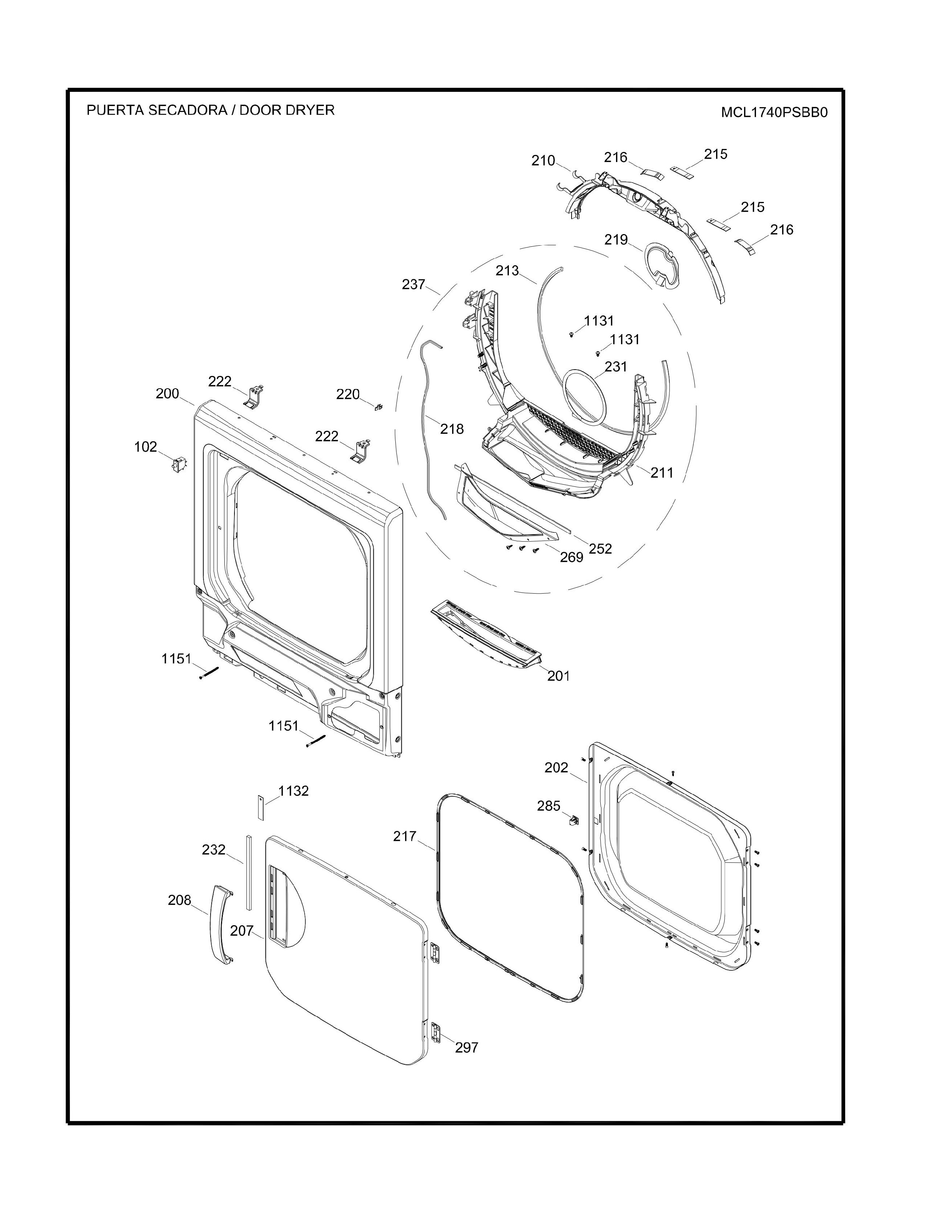 PUERTA SECADORA / DOOR DRYER

MCL1740PSBB0

210
216
215
215
216
219
213
237
1131
1131
231
222
200
220
218
222
102
211
252
269
201
1151
1151
202
1132
285
217
232
208
207
297