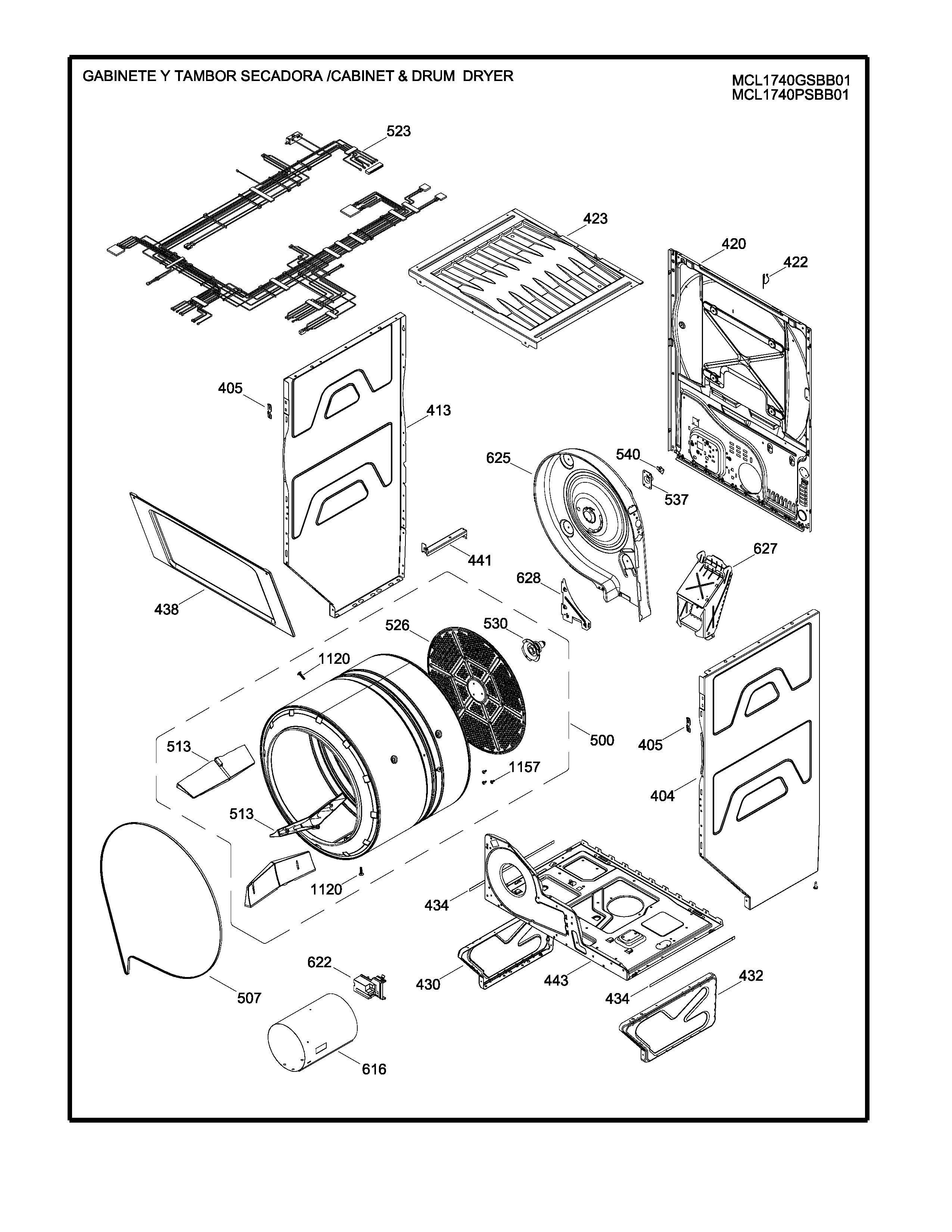 GABINETE Y TAMBOR SECADORA /CABINET & DRUM DRYER

MCL1740GSBB01
MCL1740PSBB01

523
423
420
422
405
413
625
540
537
441
627
628
438
526
530
1120
500
405
513
1157
404
513
1120
434
622
430
443
434
432
507
616