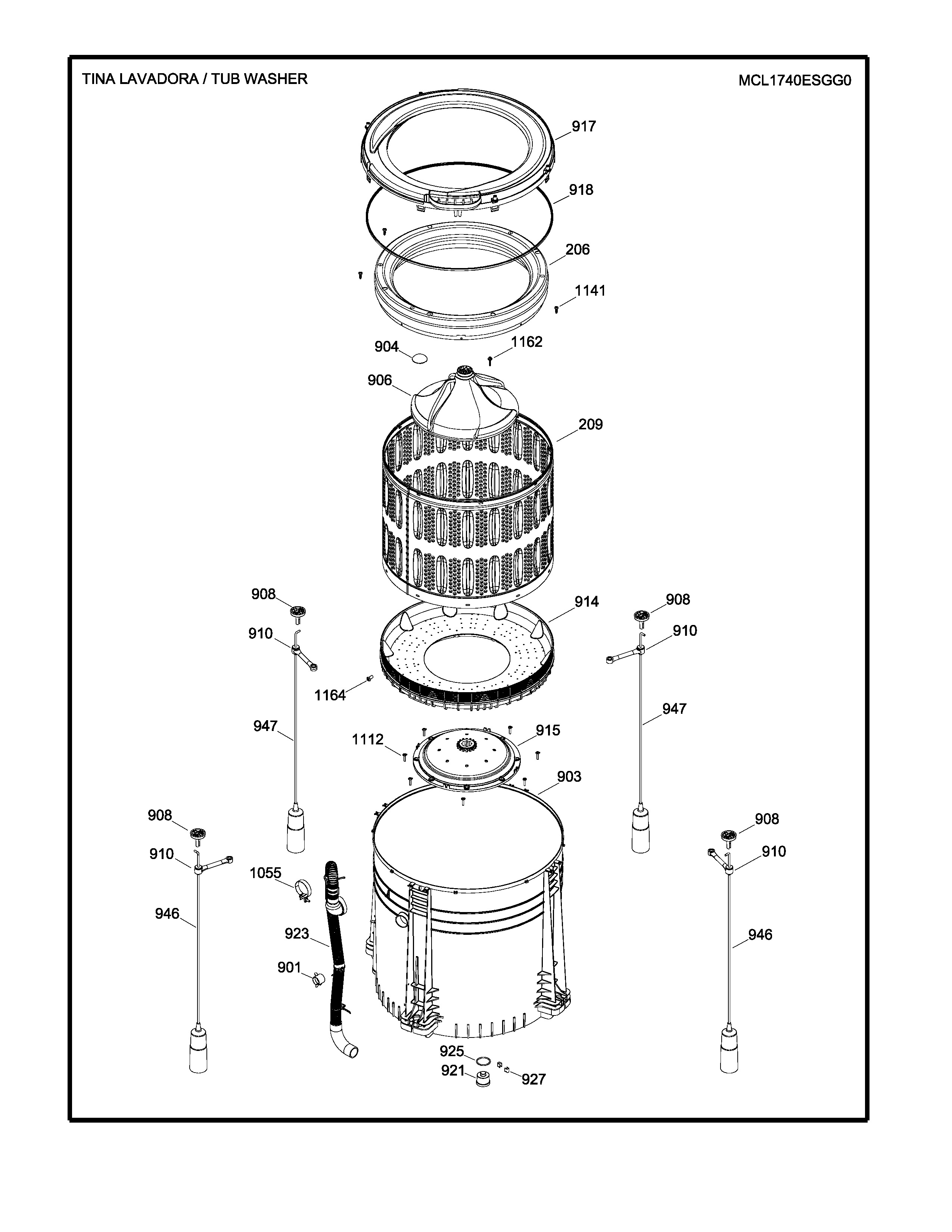 TINA LAVADORA / TUB WASHER

MCL1740ESGG0

917
918
206
1141
904
1162
906
209
908
914
908
910
910
1164
947
947
1112
915
903
908
908
910
910
1055
946
923
946
901
925
921
927