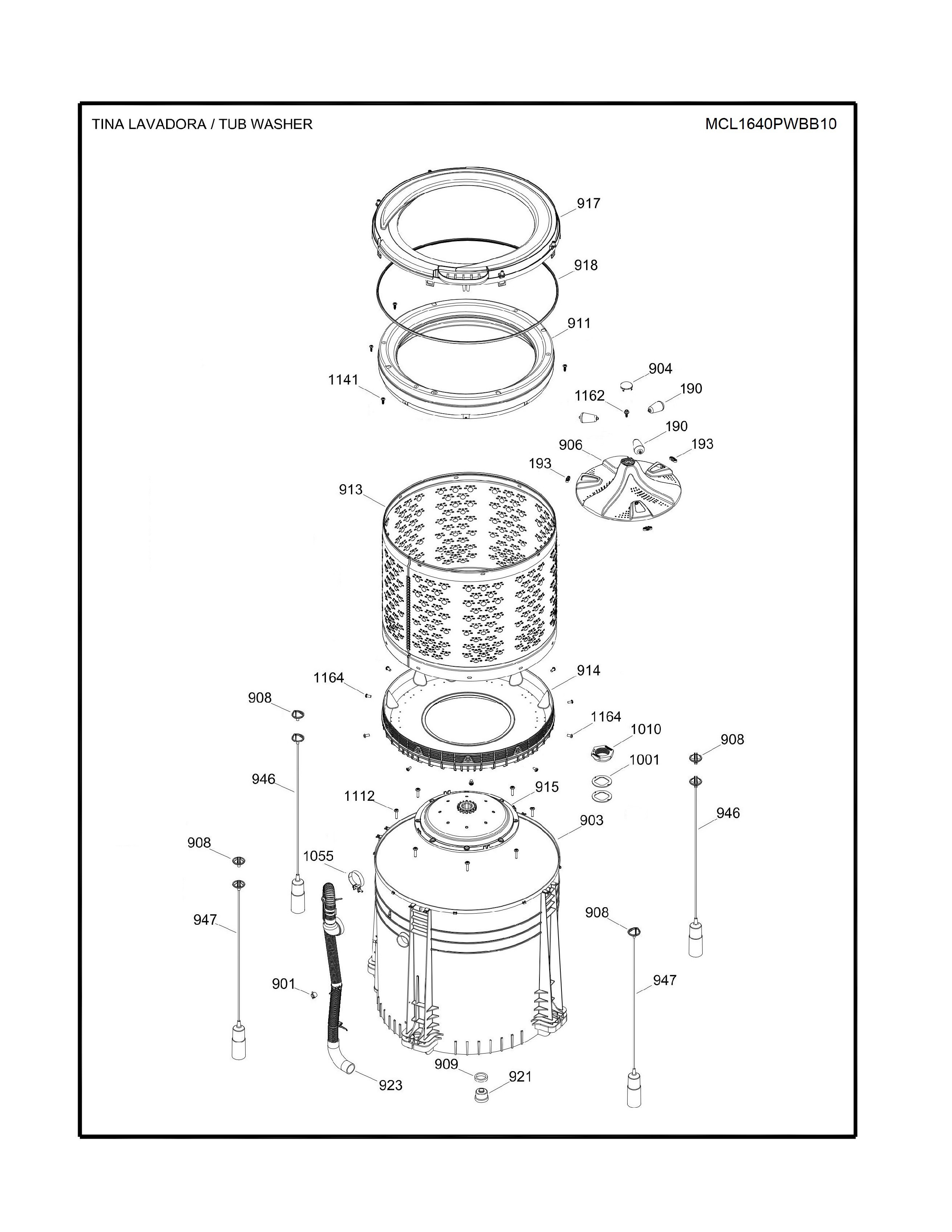 TINA LAVADORA / TUB WASHER

MCL1640PWBB10

917

918

911

1141

904

1162

190

190

906

193

193

913

1164

914

908

1164

1010

908

1001

946

1112

915

903

946

908

1055

947

908

901

947

909

921

923