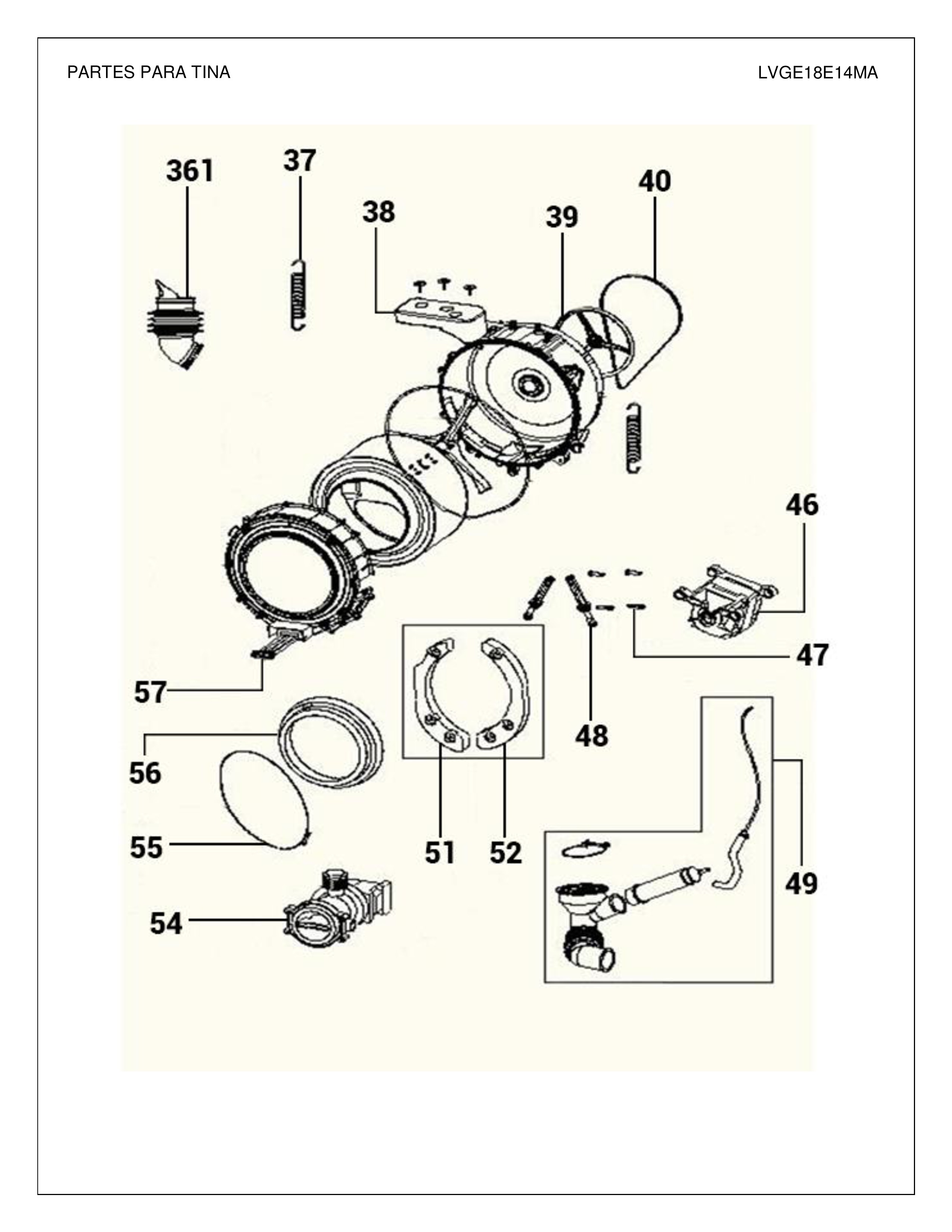 PARTES PARA TINA

LVGE18E14MA

361

37

38

39

40

46

47

48

57

56

55

54

51

52

49