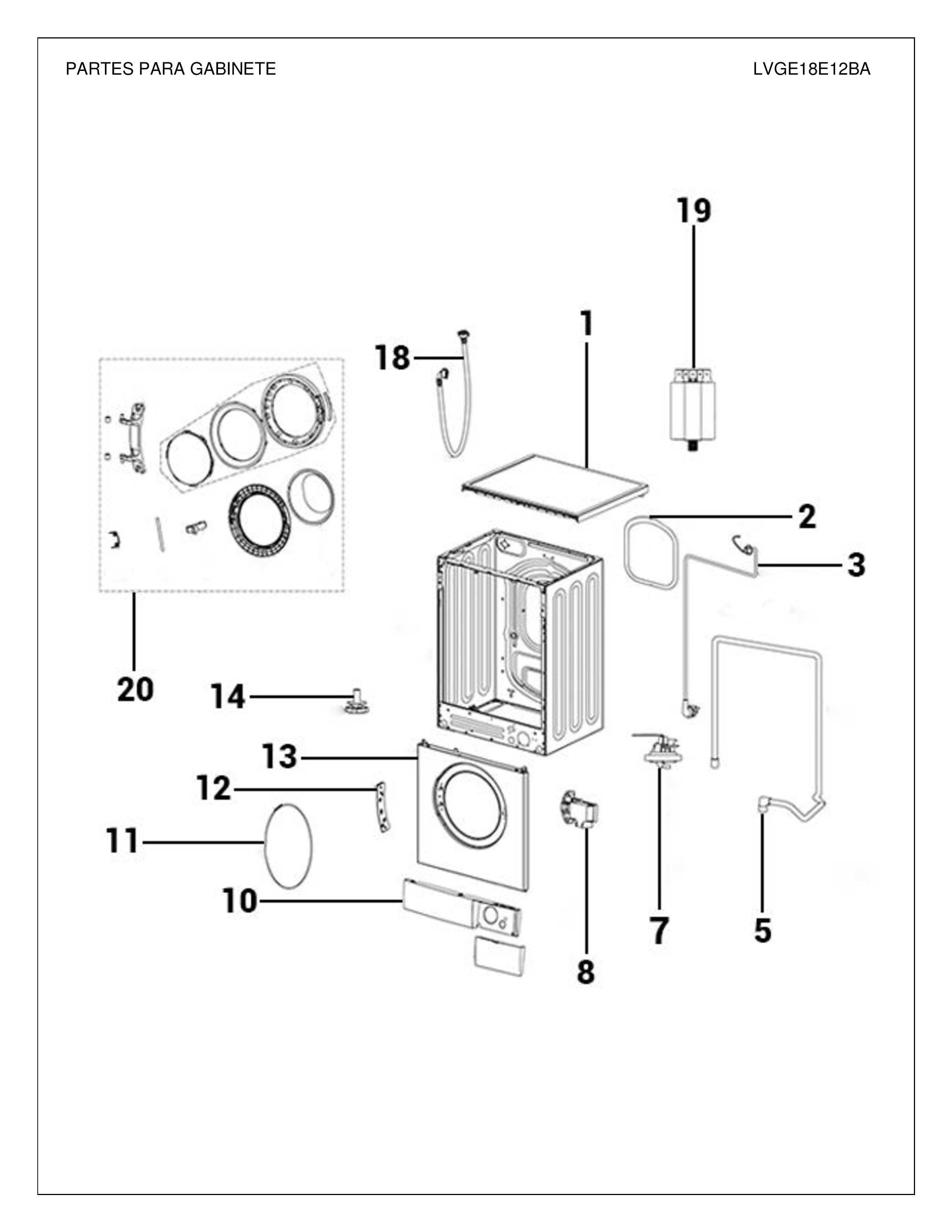 PARTES PARA GABINETE

LVGE18E12BA

19

1

18

2

3

20

14

13

12

11

10

8

7

5