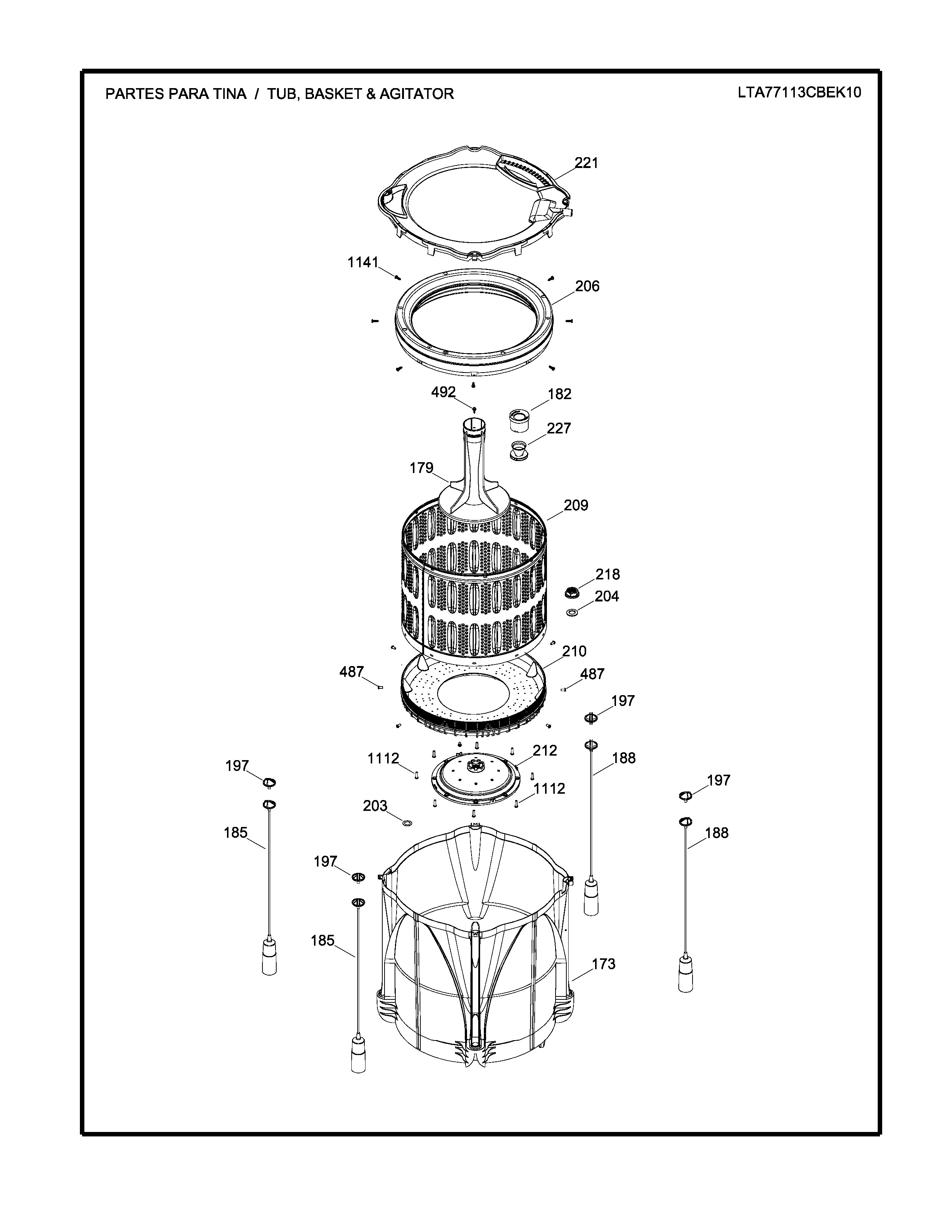 PARTES PARA TINA / TUB, BASKET & AGITATOR

LTA77113CBEK10

221

1141

206

492

182

227

179

209

218

204

210

487

487

197

1112

212

188

197

1112

197

203

185

188

197

185

173