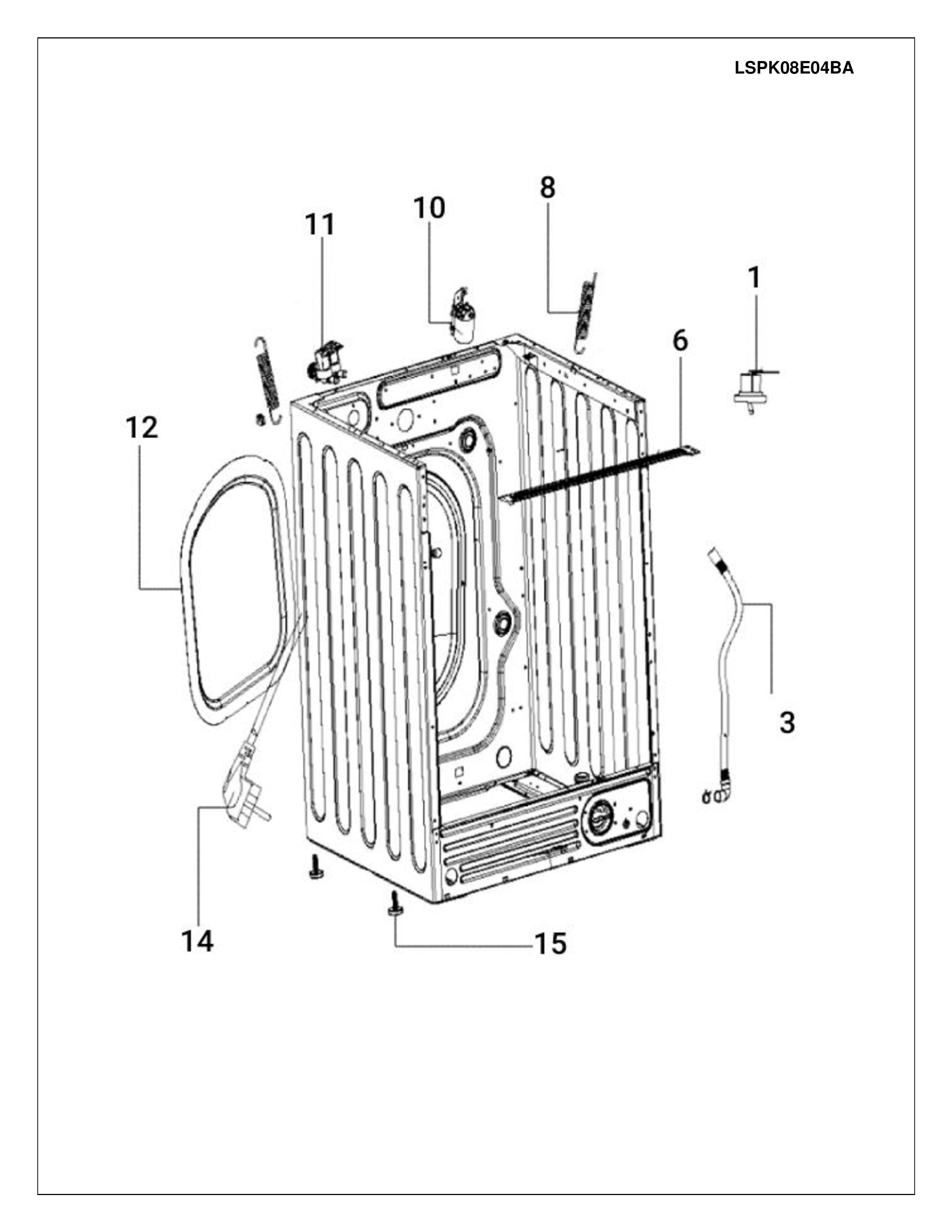 LSPK08E04BA

8
10
11
1
6
12
3
14
15