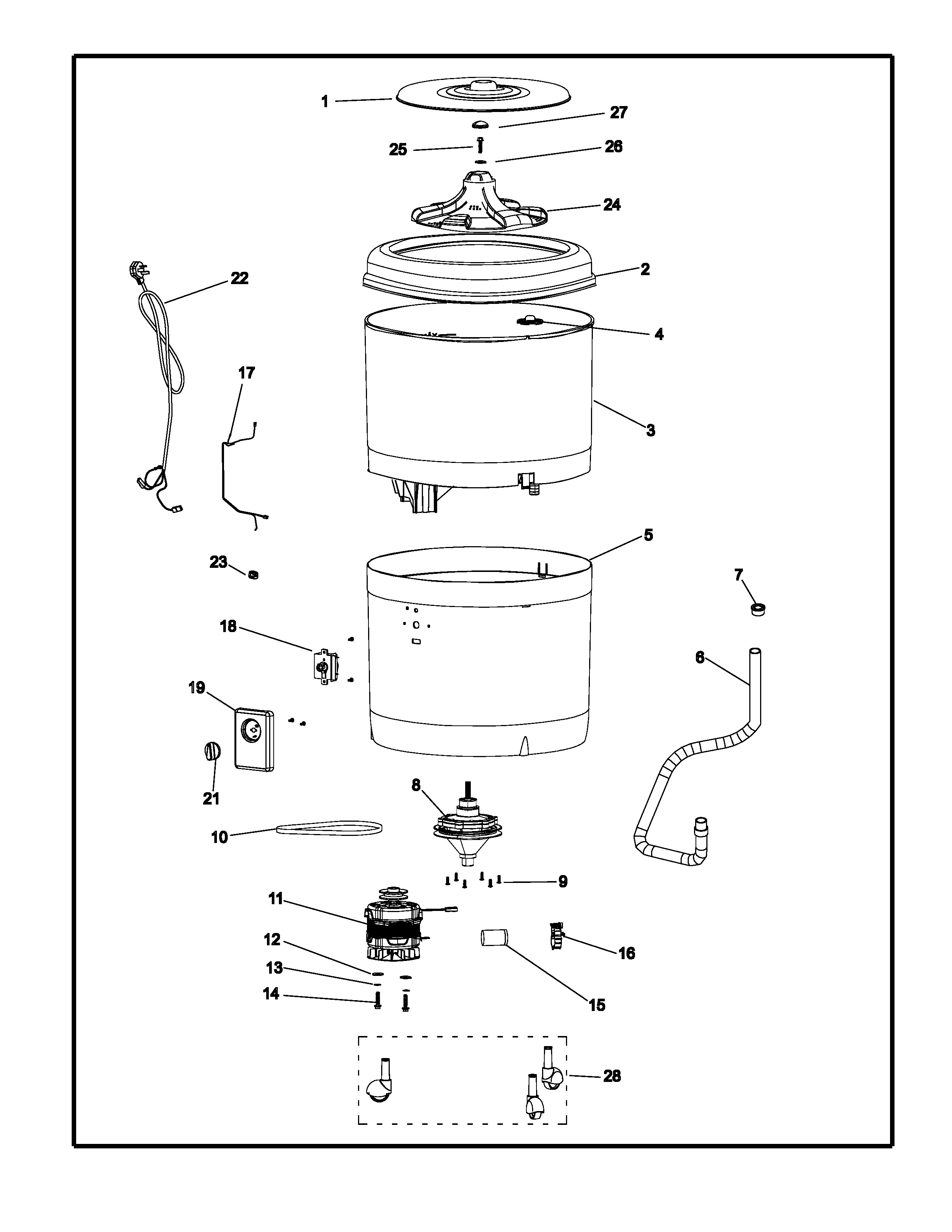 1
27
25
26
24
22
2
4
17
3
5
23
7
18
6
19
21
8
10
9
11
12
16
13
14
15
28