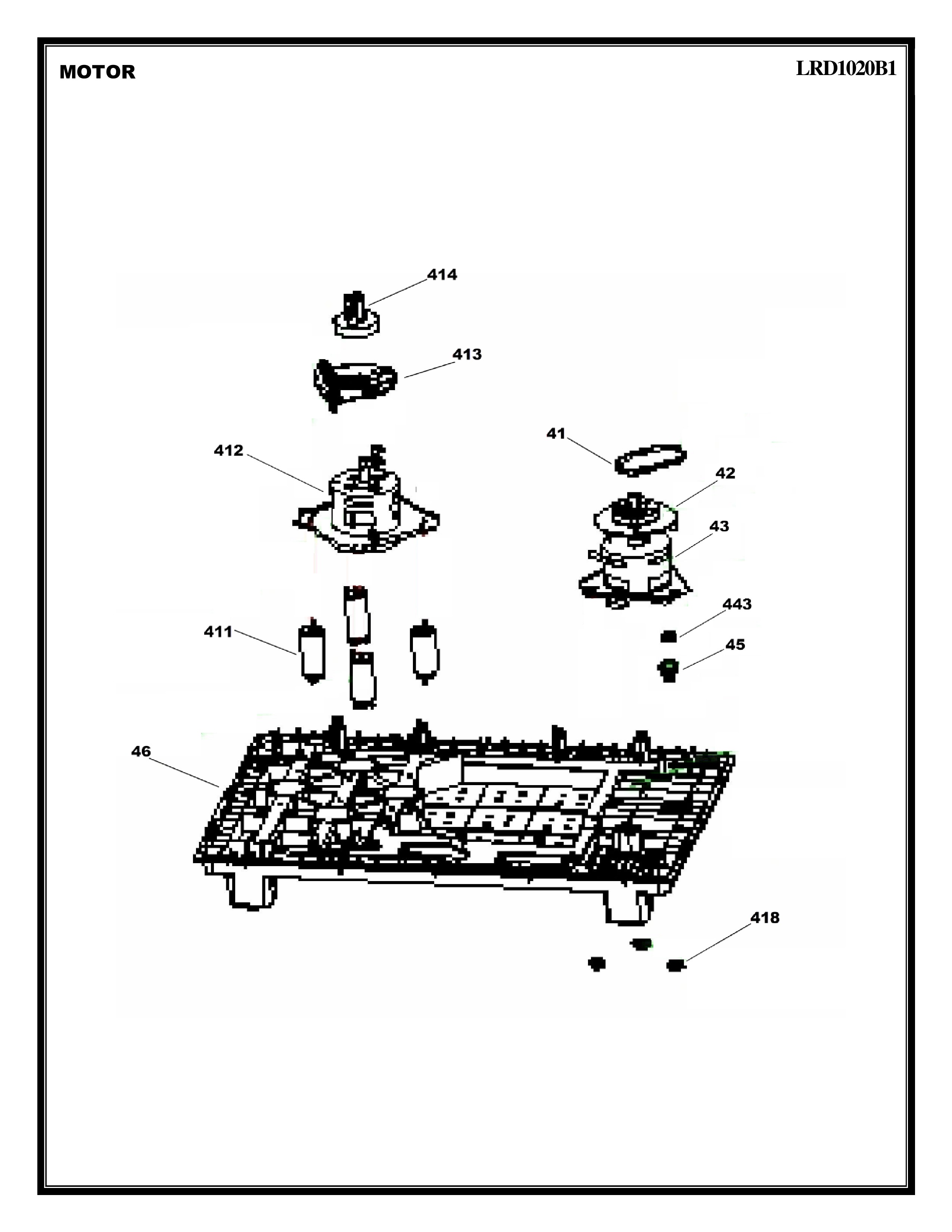 MOTOR

LRD1020B1

414

413

41

412

42

43

443

411

45

46

418