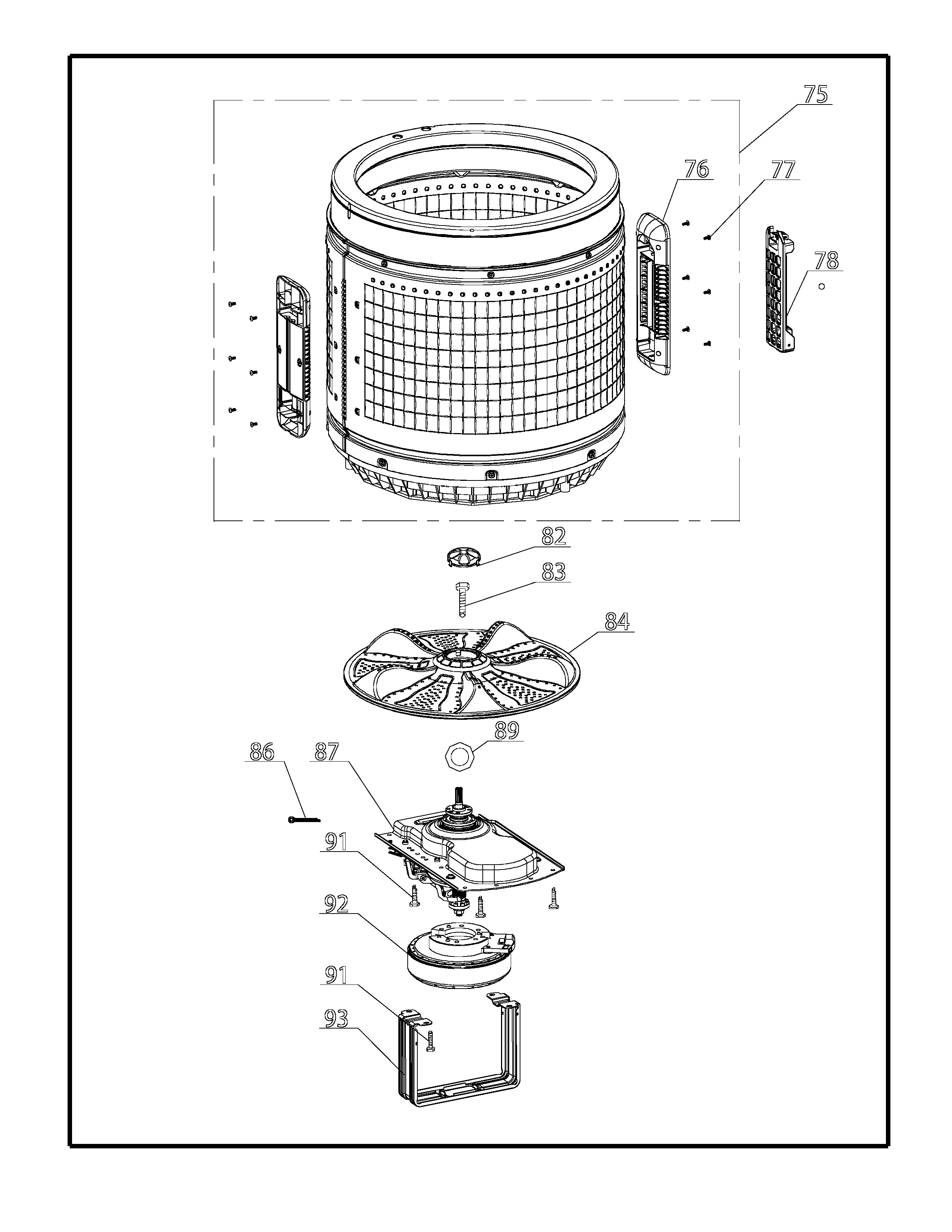 75

76

77

78

82

83

84

89

86

87

91

92

91

93