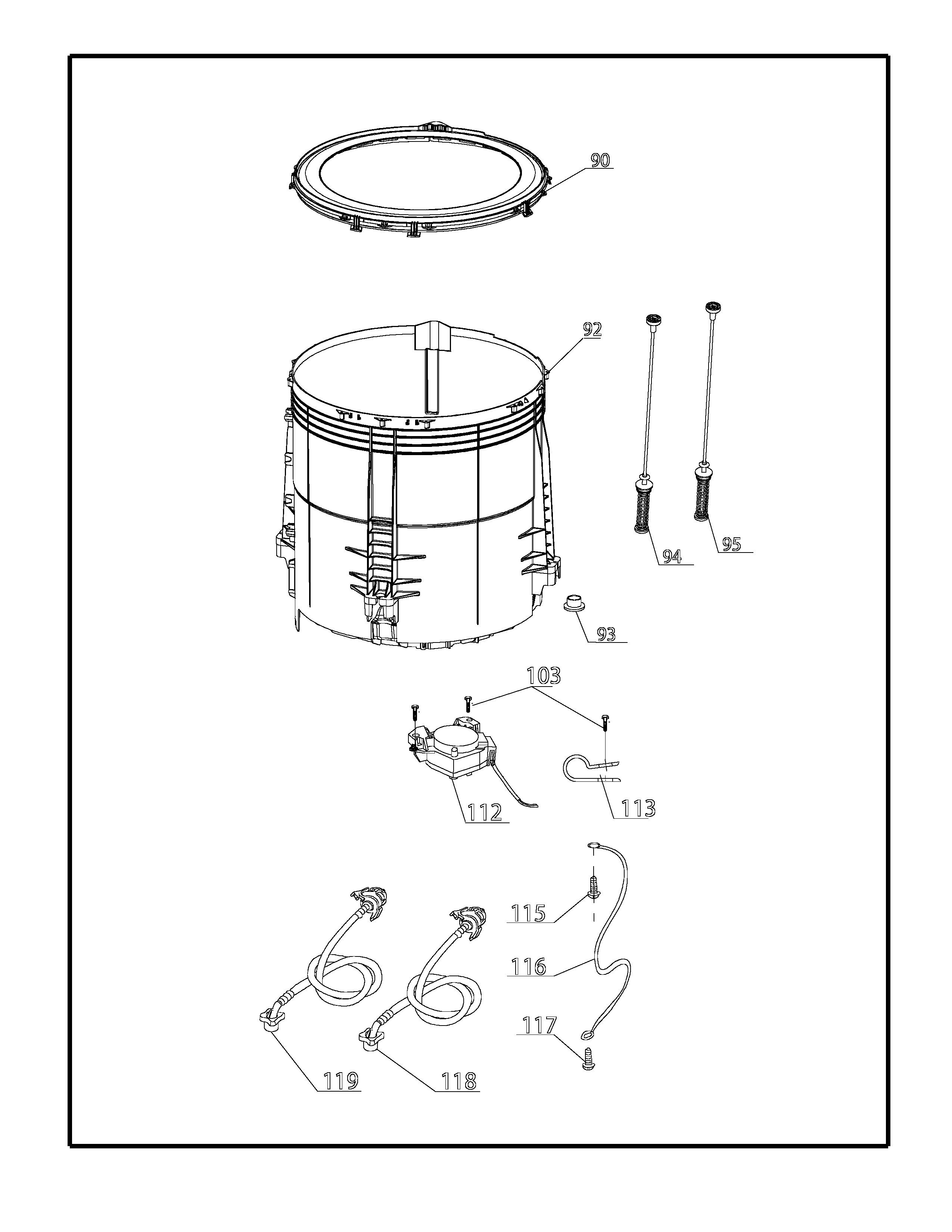 90

92

94

95

93

103

112

113

115

116

117

119

118