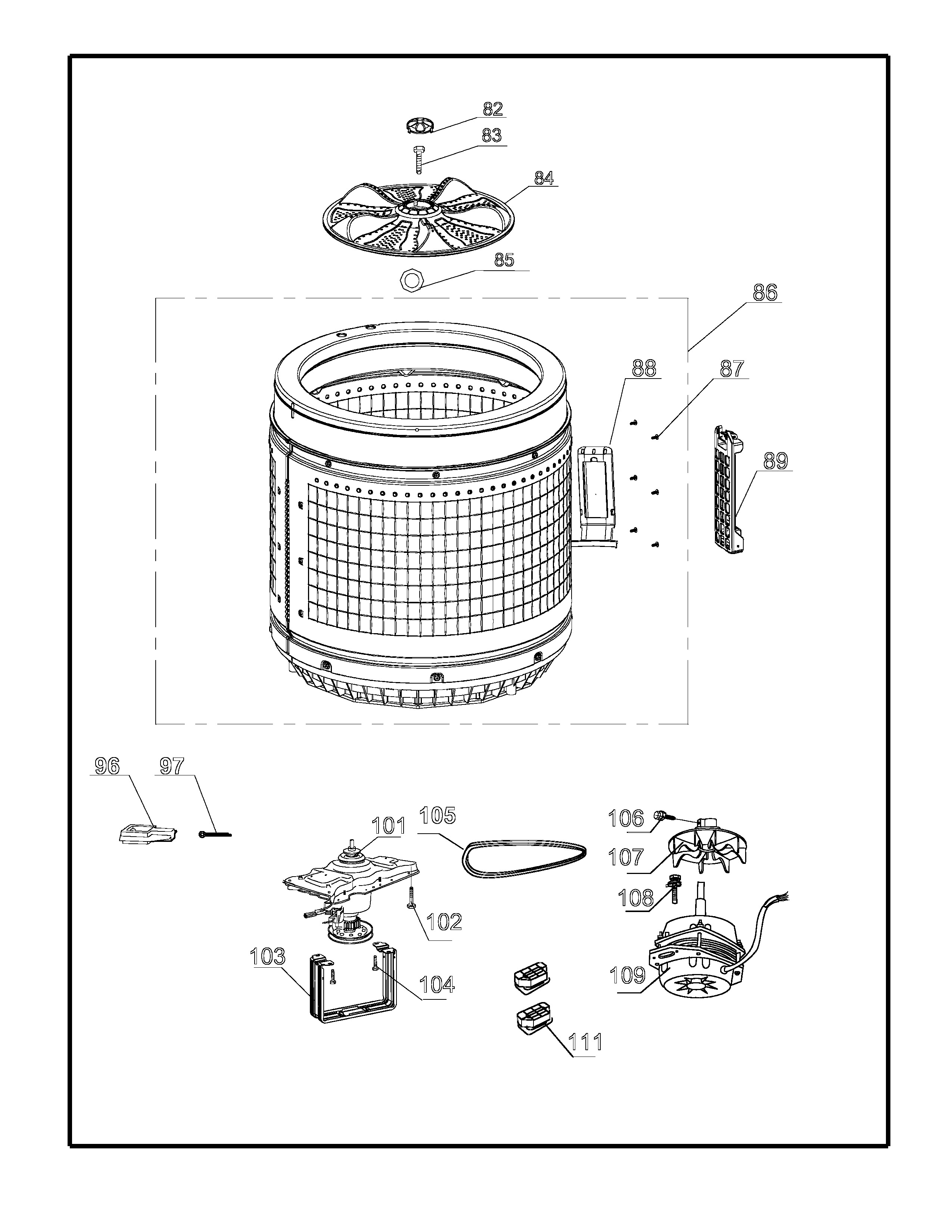 82
83
84
85
86
88
87
89
96
97
101
105
106
107
108
102
103
104
109
111