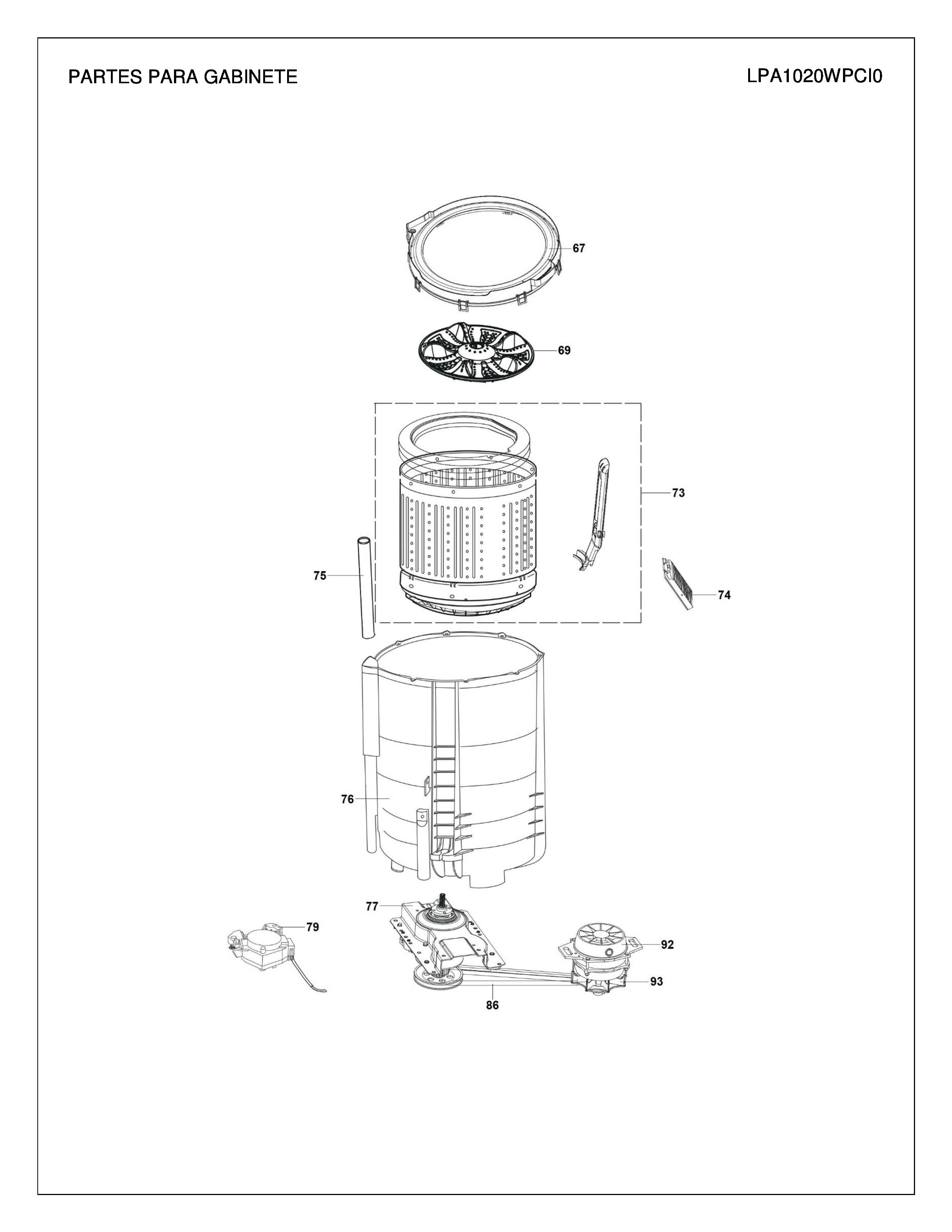 PARTES PARA GABINETE

LPA1020WPCI0

67

69

73

75

74

76

77

79

92

93

86