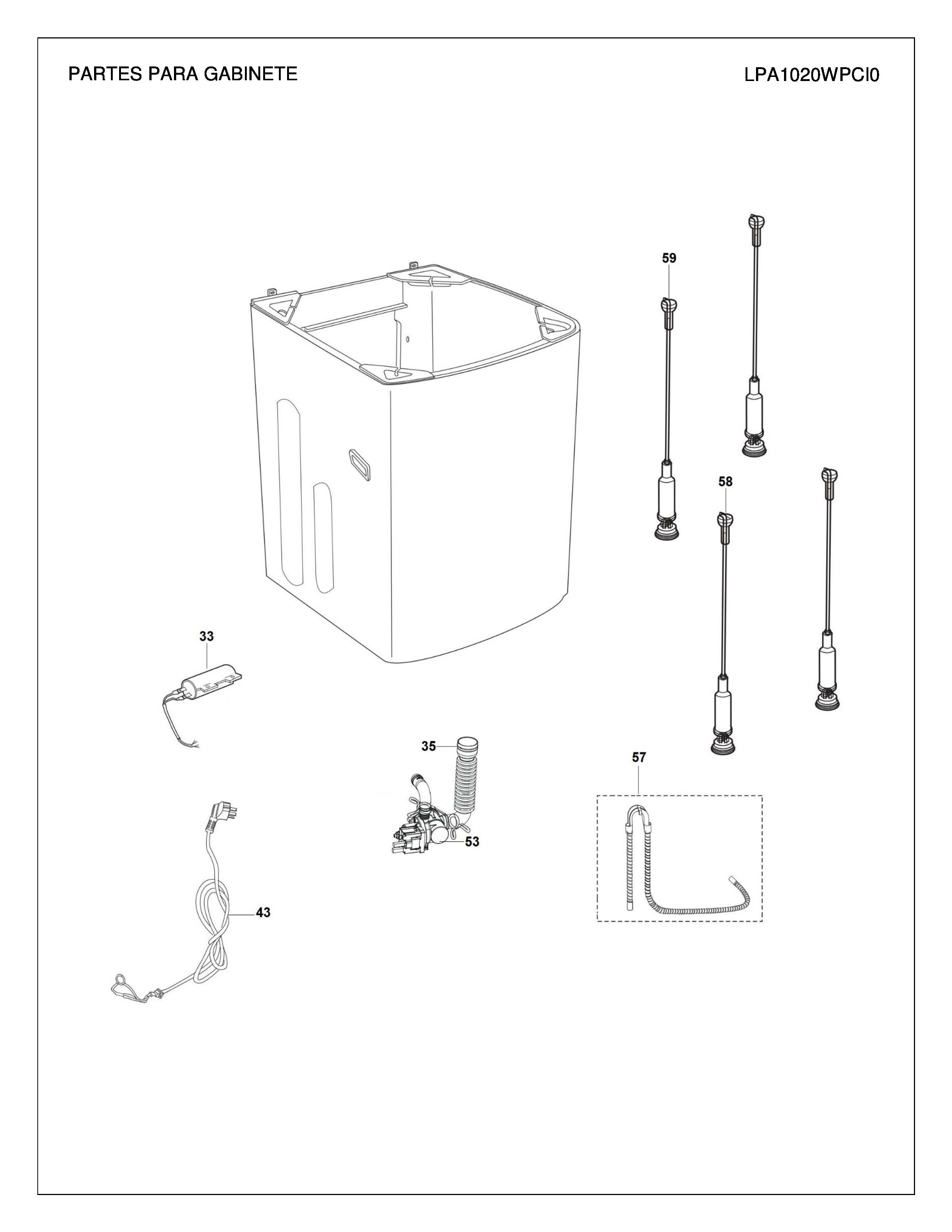 PARTES PARA GABINETE

LPA1020WPCI0

59

58

33

35

53

57

43