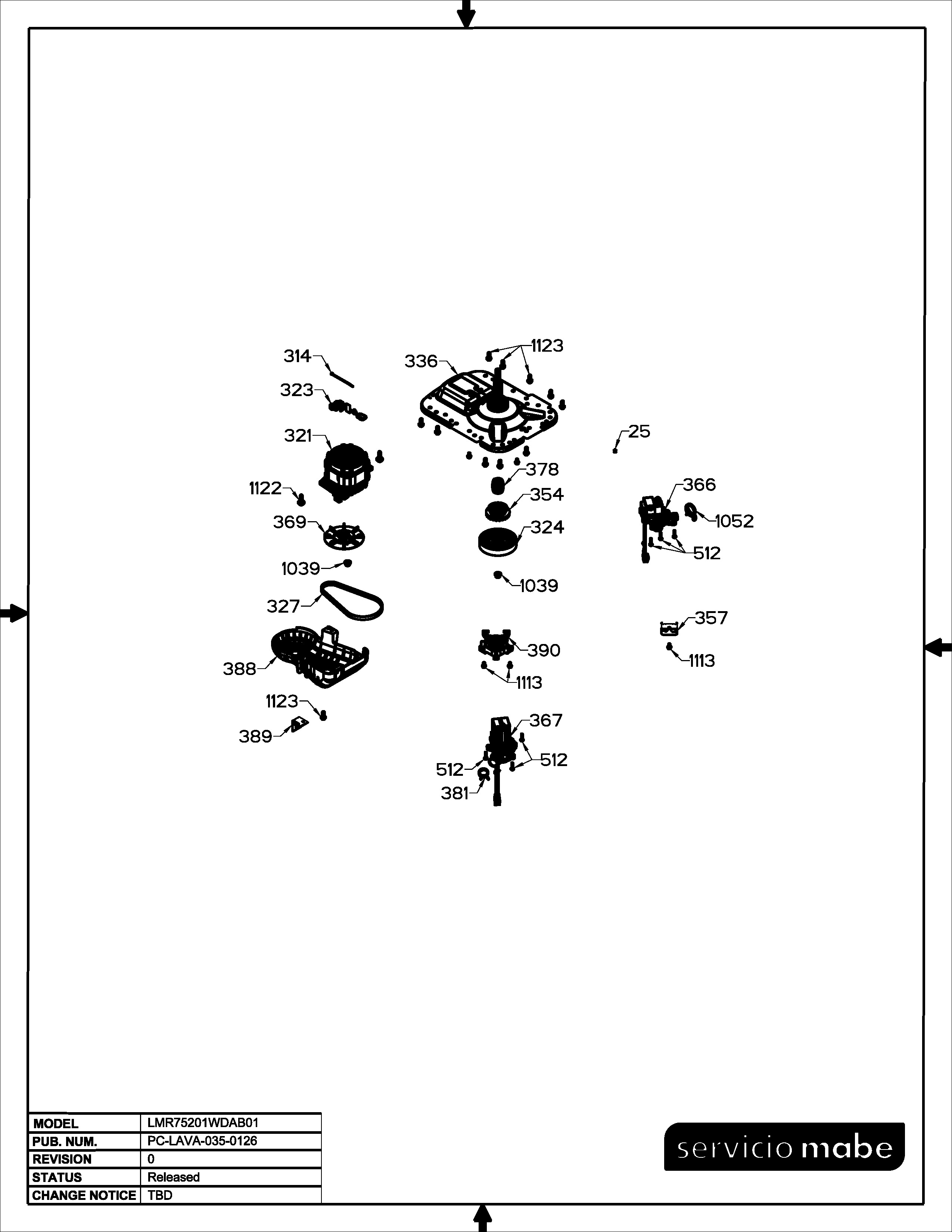 314
323
321
1122
369
1039
327
388
1123
389
336
1123
378
354
324
1039
390
1113
367
512
512
381
25
366
1052
512
357
1113

| MODEL | LMR75201WDAB01 |
|---|---|
| PUB. NUM. | PC-LAVA-035-0126 |
| REVISION | 0 |
| STATUS | Released |
| CHANGE NOTICE | TBD |

servicio mabe