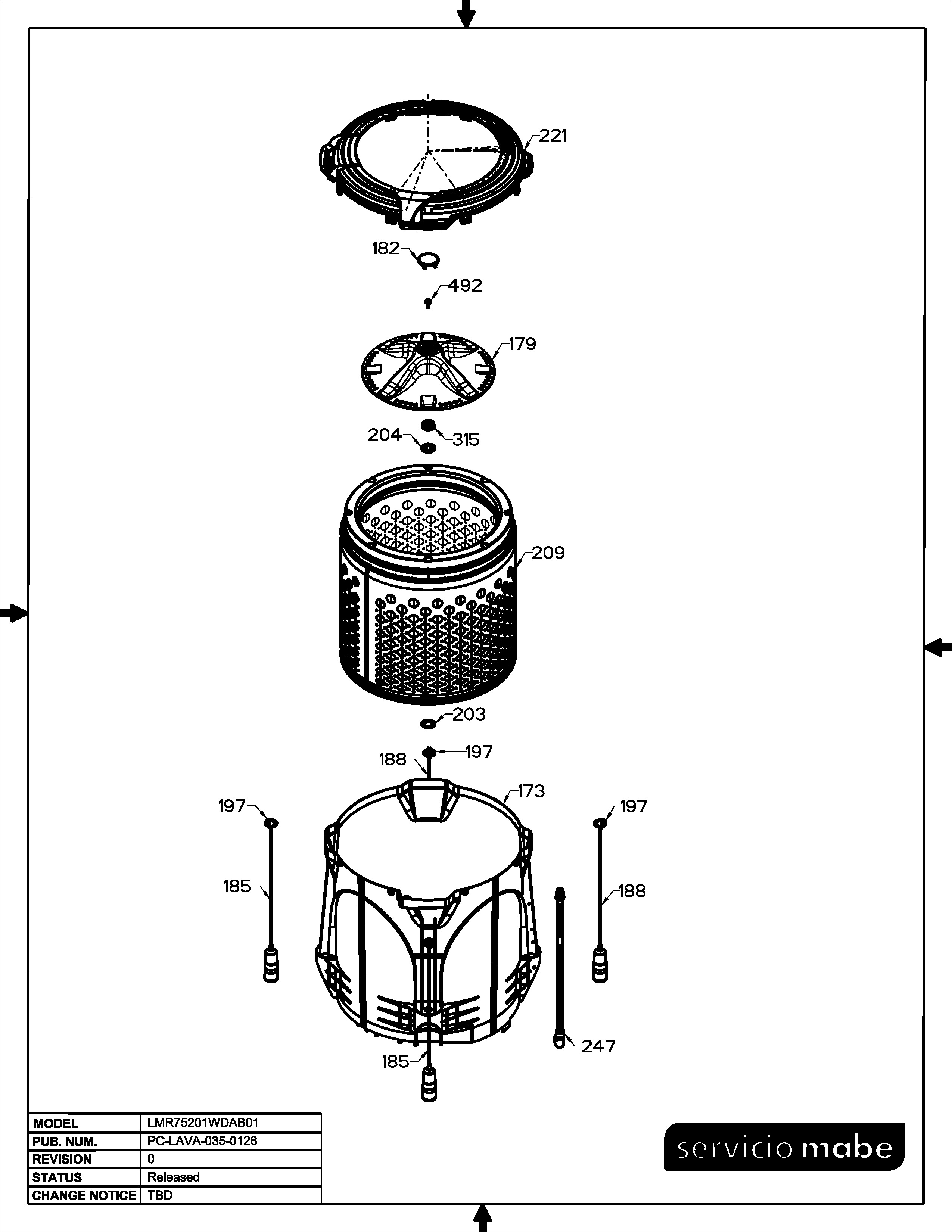 221
182
492
179
204
315
209
203
188
197
173
197
197
185
188
247
185

| MODEL | LMR75201WDAB01 |
|---|---|
| PUB. NUM. | PC-LAVA-035-0126 |
| REVISION | 0 |
| STATUS | Released |
| CHANGE NOTICE | TBD |

servicio mabe