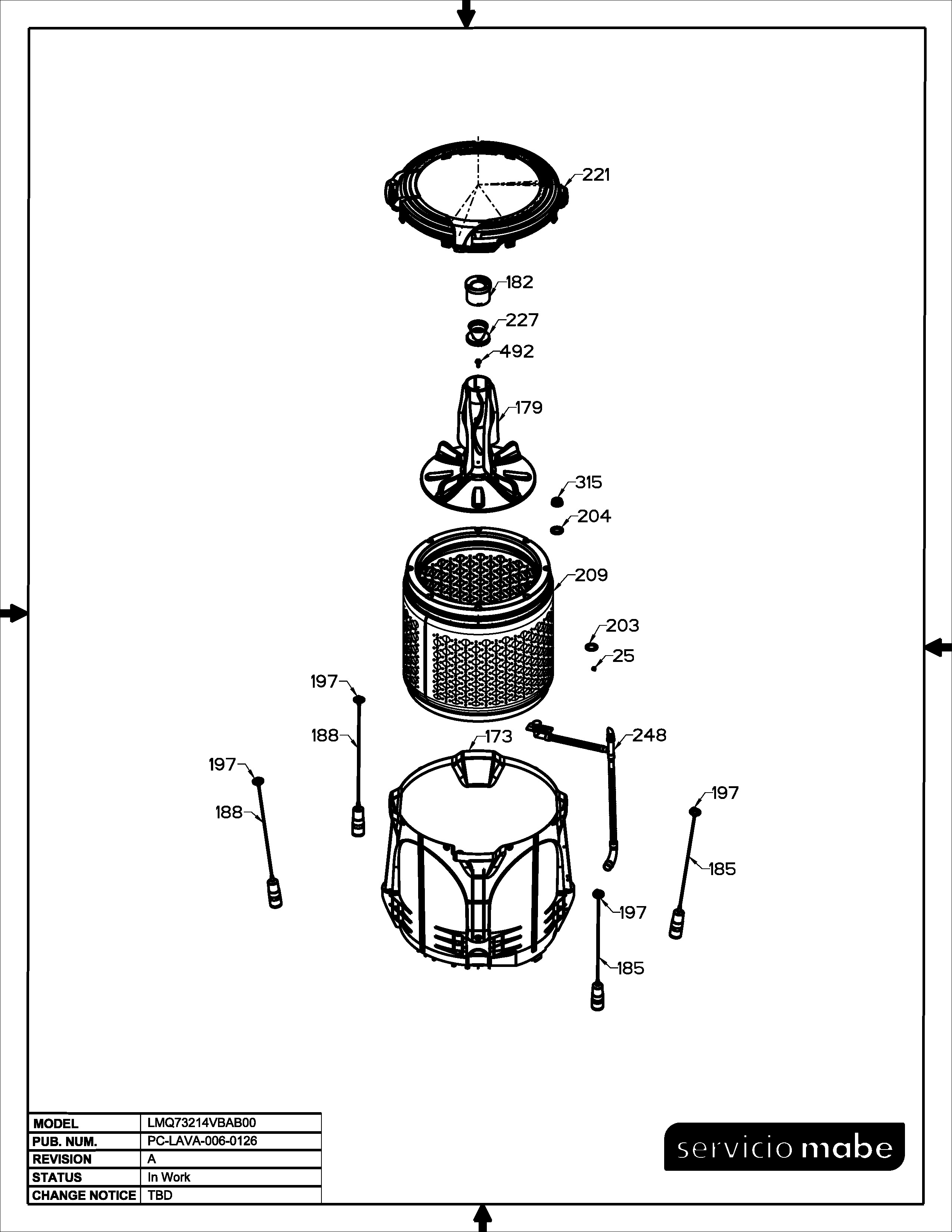 221
182
227
492
179
315
204
209
203
25
197
188
173
248
197
188
197
185
197
185

| MODEL | LMQ73214VBAB00 |
|---|---|
| PUB. NUM. | PC-LAVA-006-0126 |
| REVISION | A |
| STATUS | In Work |
| CHANGE NOTICE | TBD |

servicio mabe