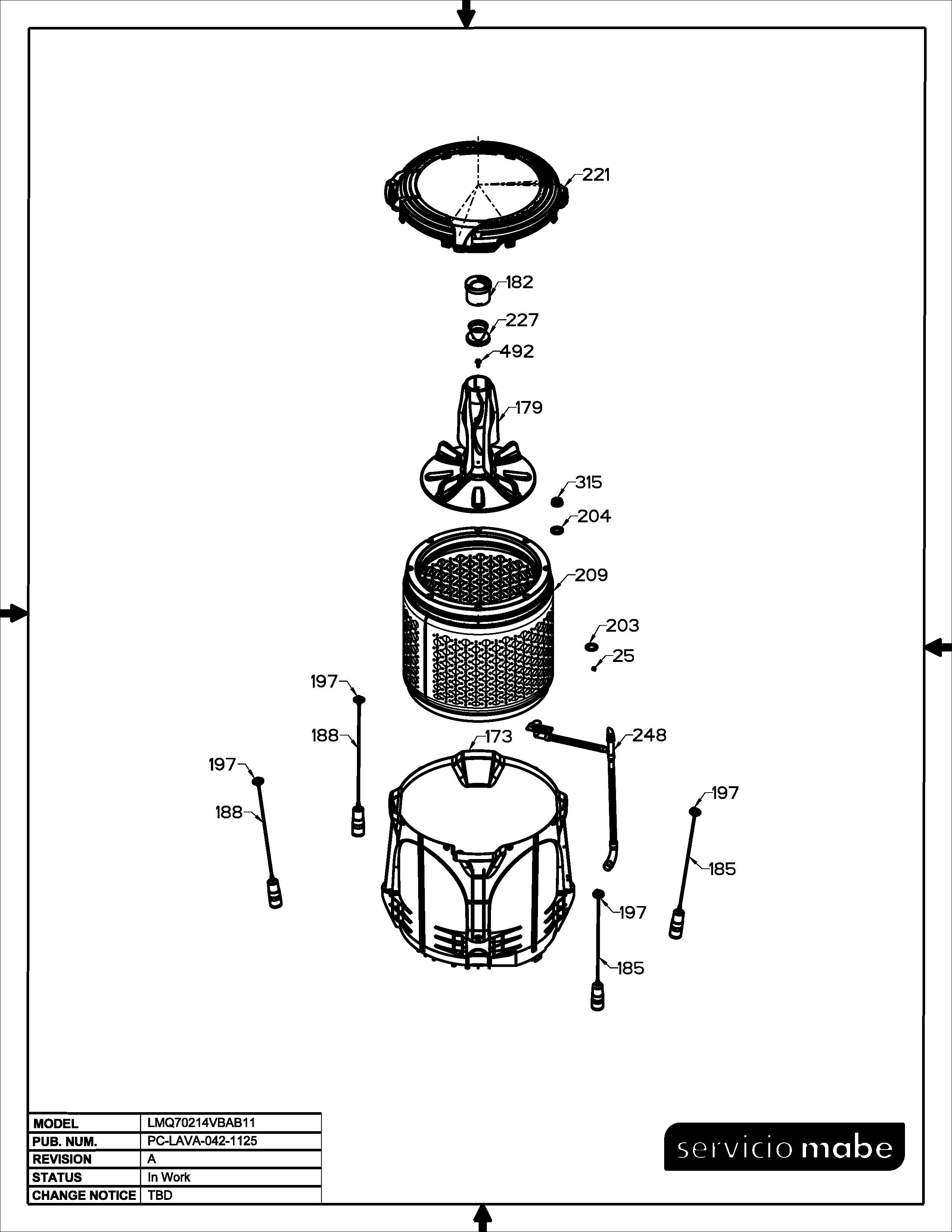 221

182

227

492

179

315

204

209

203

25

197

188

173

248

197

188

197

185

197

185

| MODEL | LMQ70214VBAB11 |
|---|---|
| PUB. NUM. | PC-LAVA-042-1125 |
| REVISION | A |
| STATUS | In Work |
| CHANGE NOTICE | TBD |

servicio mabe