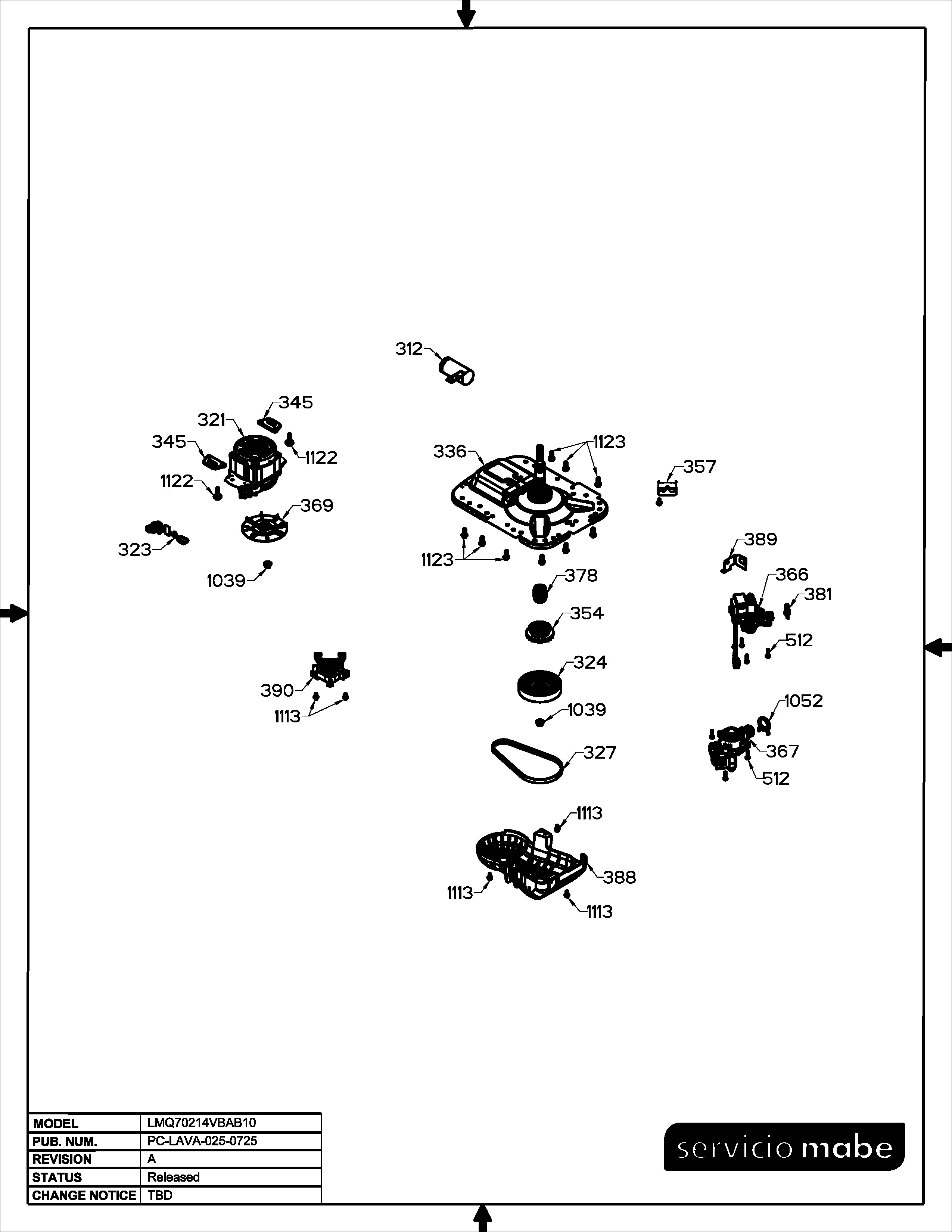 312

345
321
345
1122
1122
369
323
1039

336
1123
1123
357

389
366
381
512

378
354
324
1039
327

390
1113

1052
367
512

1113
388
1113
1113

| MODEL | LMQ70214VBAB10 |
|---|---|
| PUB. NUM. | PC-LAVA-025-0725 |
| REVISION | A |
| STATUS | Released |
| CHANGE NOTICE | TBD |

servicio mabe