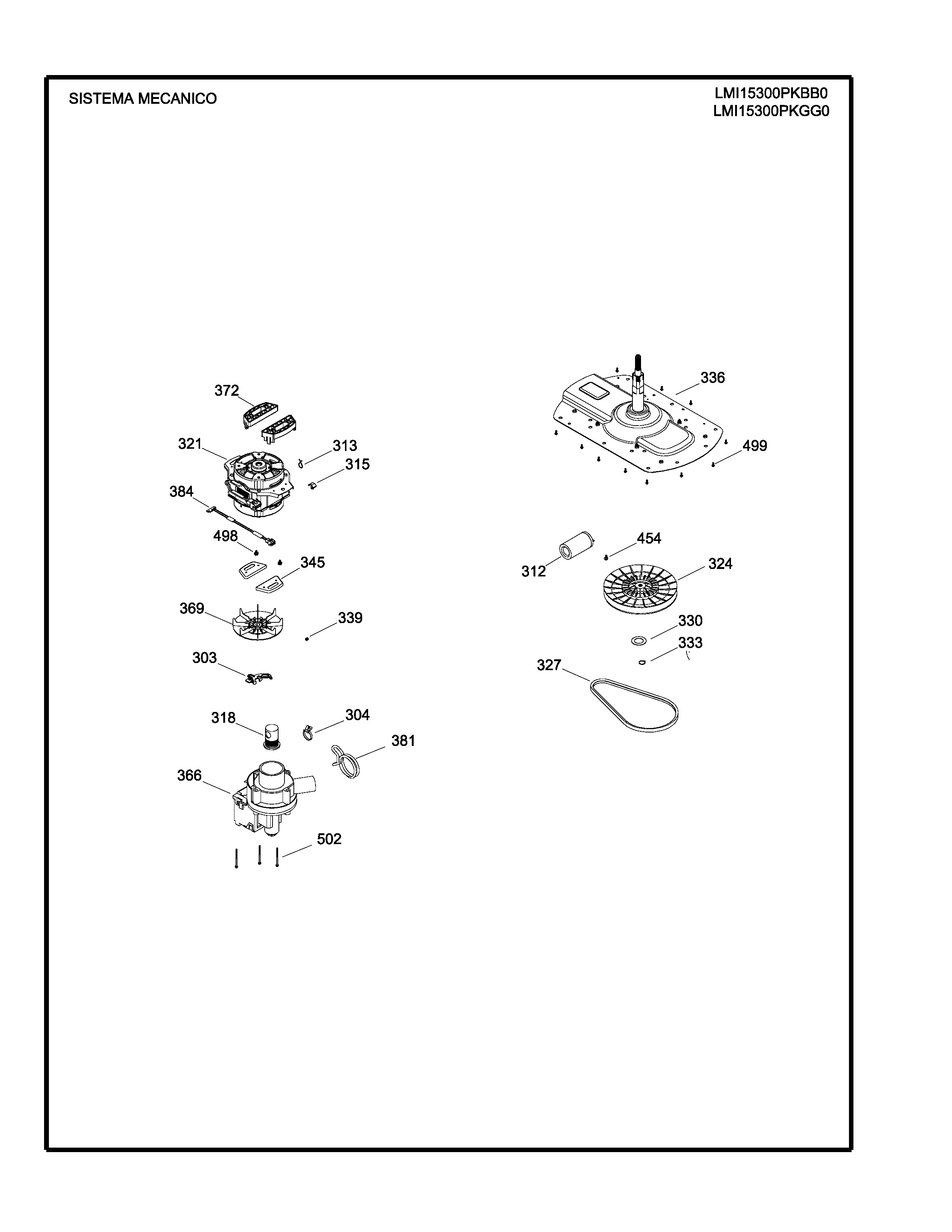 SISTEMA MECANICO

LMI15300PKBB0
LMI15300PKGG0

372
321
313
315
384
498
345
369
339
303
318
304
381
366
502

336
499
454
312
324
330
333
327