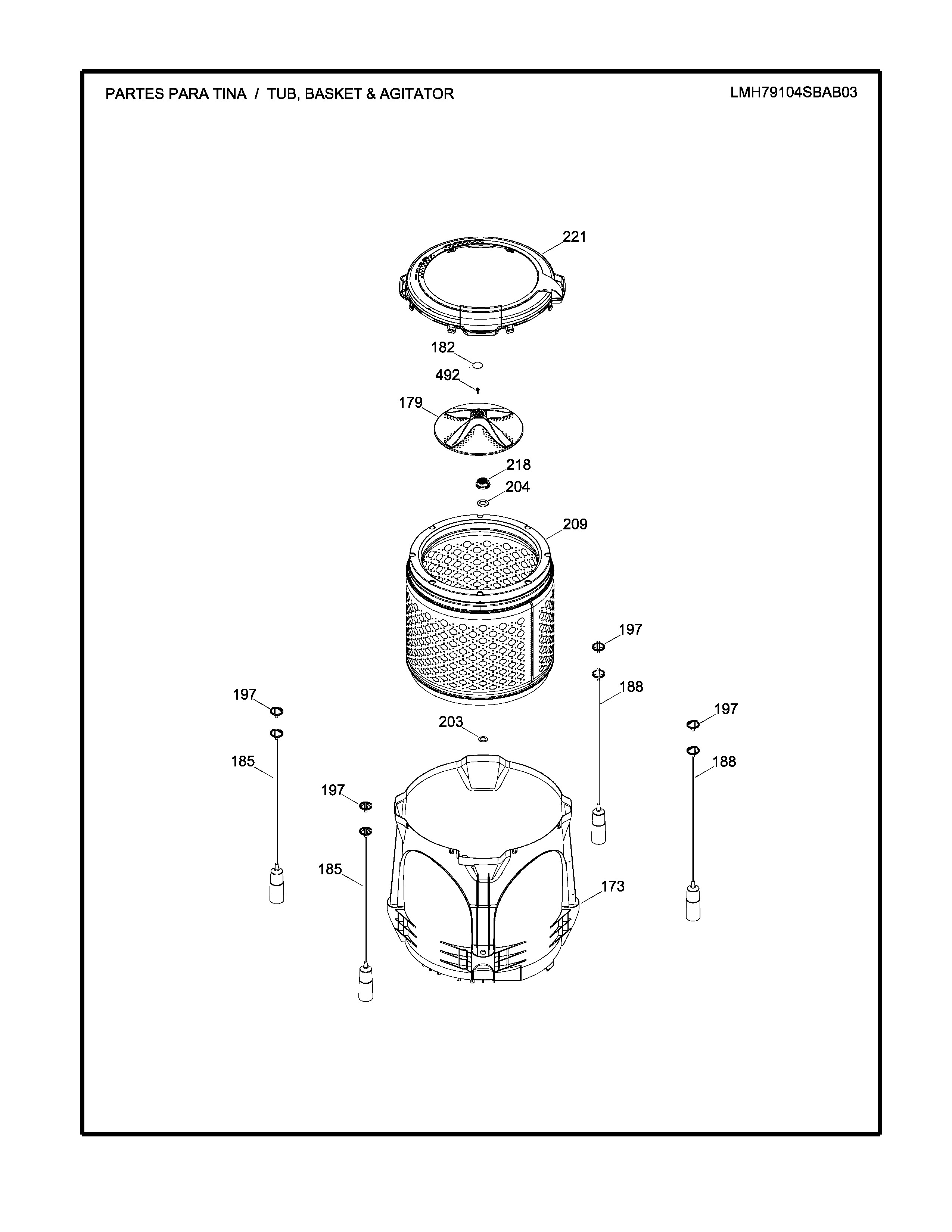 PARTES PARA TINA / TUB, BASKET & AGITATOR

LMH79104SBAB03

221

182

492

179

218

204

209

197

188

197

197

203

185

188

197

185

173