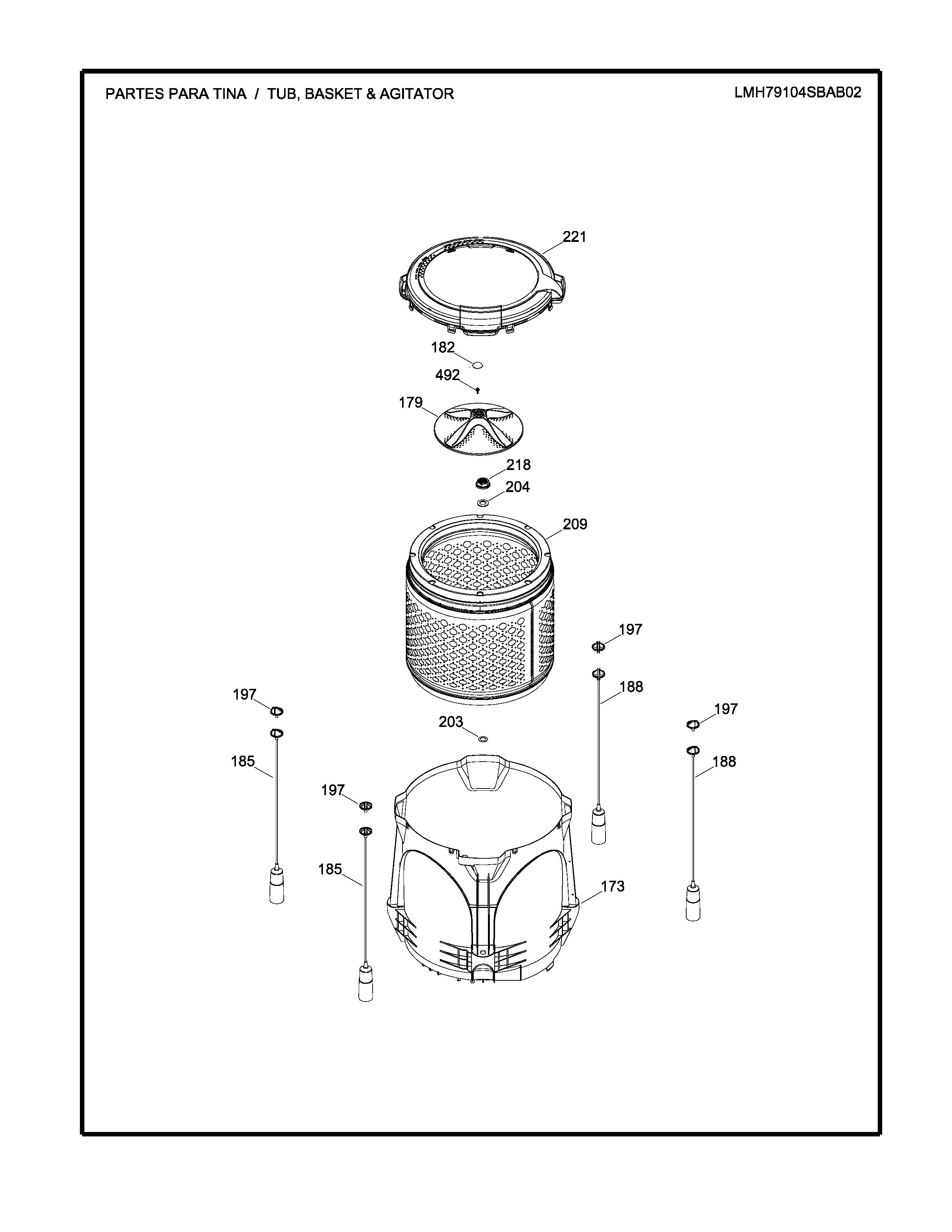 PARTES PARA TINA / TUB, BASKET & AGITATOR

LMH79104SBAB02

221

182

492

179

218

204

209

197

188

197

197

203

185

188

197

185

173