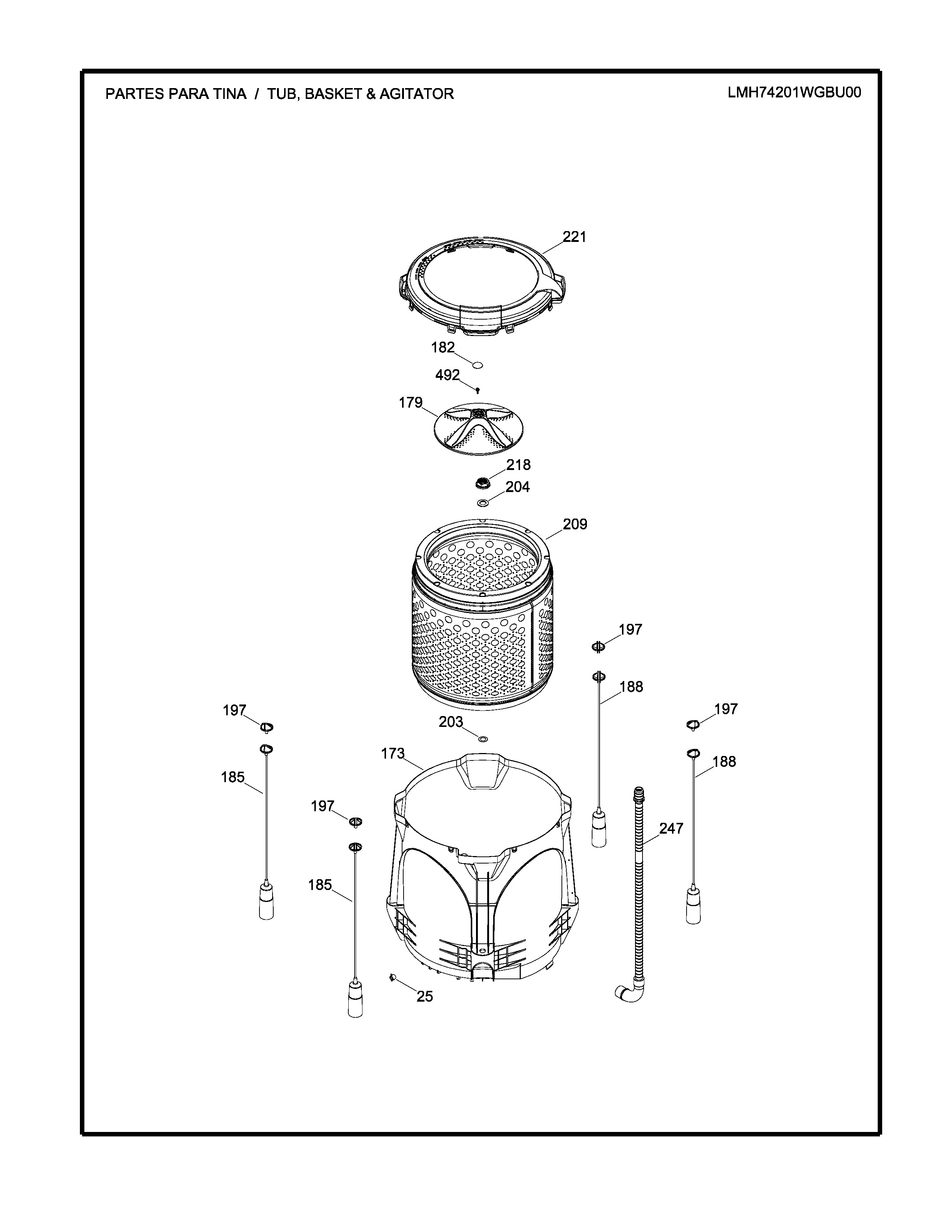 PARTES PARA TINA / TUB, BASKET & AGITATOR

LMH74201WGBU00

221

182

492

179

218

204

209

197

188

197

203

197

173

188

185

197

247

185

25