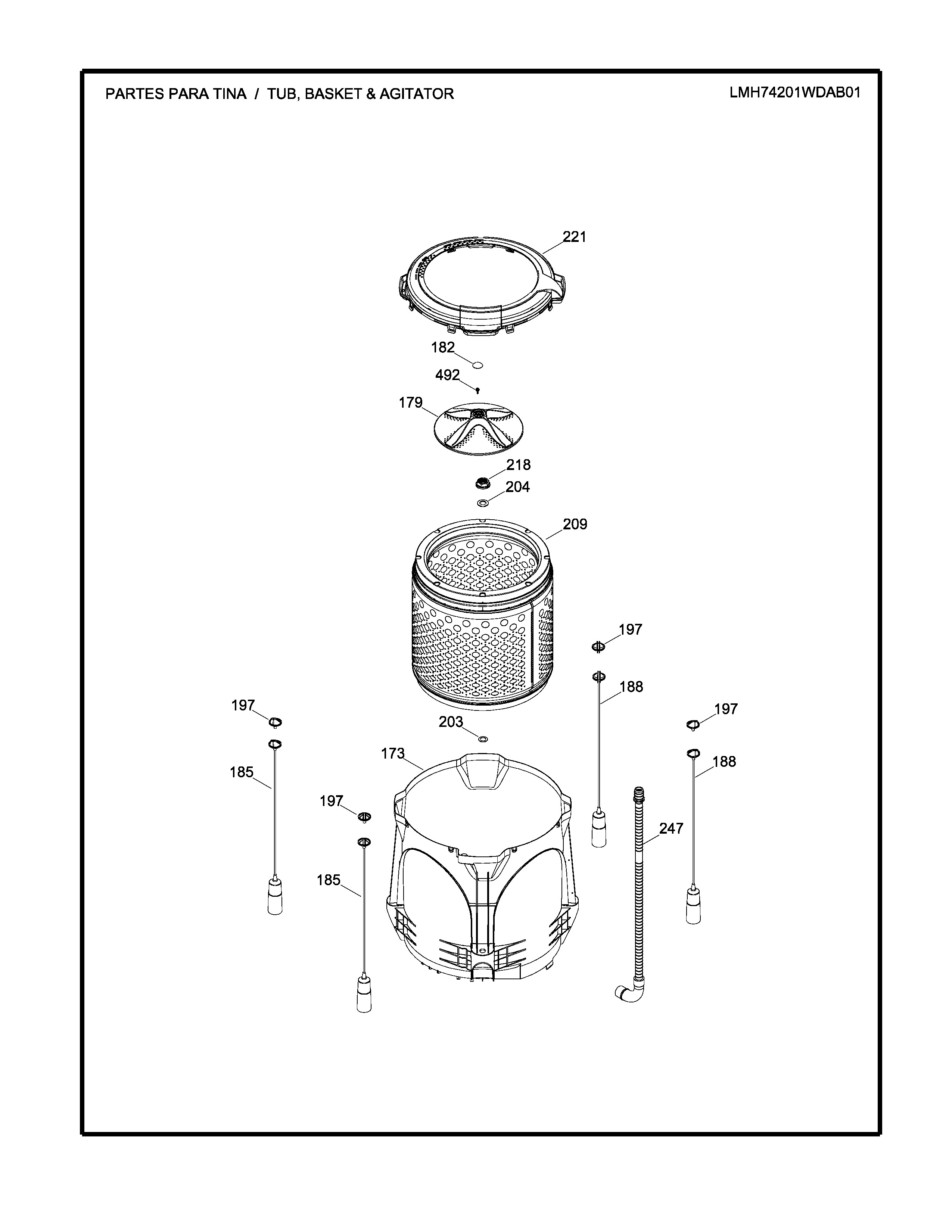 PARTES PARA TINA / TUB, BASKET & AGITATOR

LMH74201WDAB01

221

182

492

179

218

204

209

197

188

197

197

203

188

173

185

197

247

185