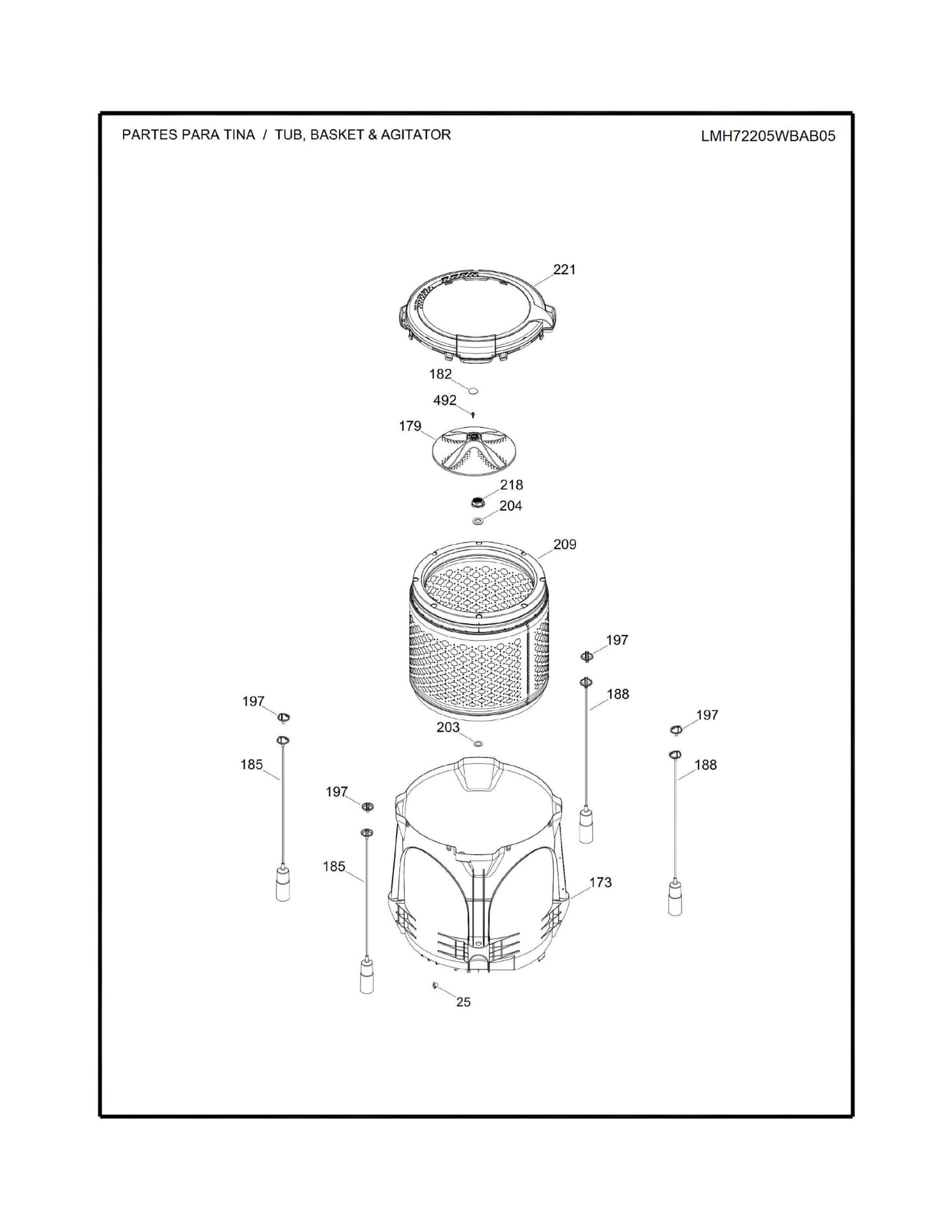 PARTES PARA TINA / TUB, BASKET & AGITATOR

LMH72205WBAB05

221

182

492

179

218

204

209

197

188

197

197

203

185

188

197

185

173

25