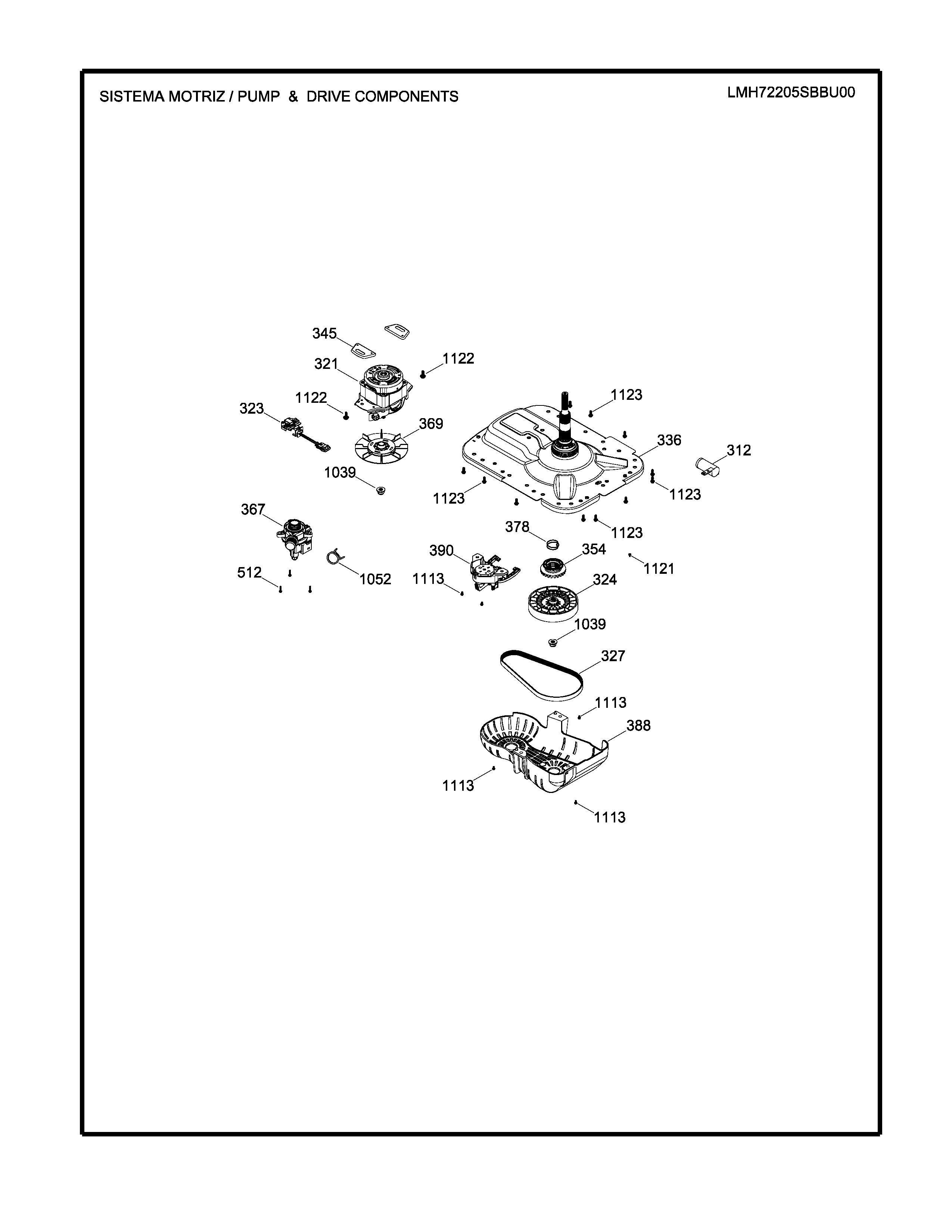 SISTEMA MOTRIZ / PUMP & DRIVE COMPONENTS

LMH72205SBBU00

345
321
1122
1122
323
369
1123
336
312
1039
1123
1123
367
378
1123
390
354
1121
512
1052
1113
324
1039
327
1113
388
1113
1113