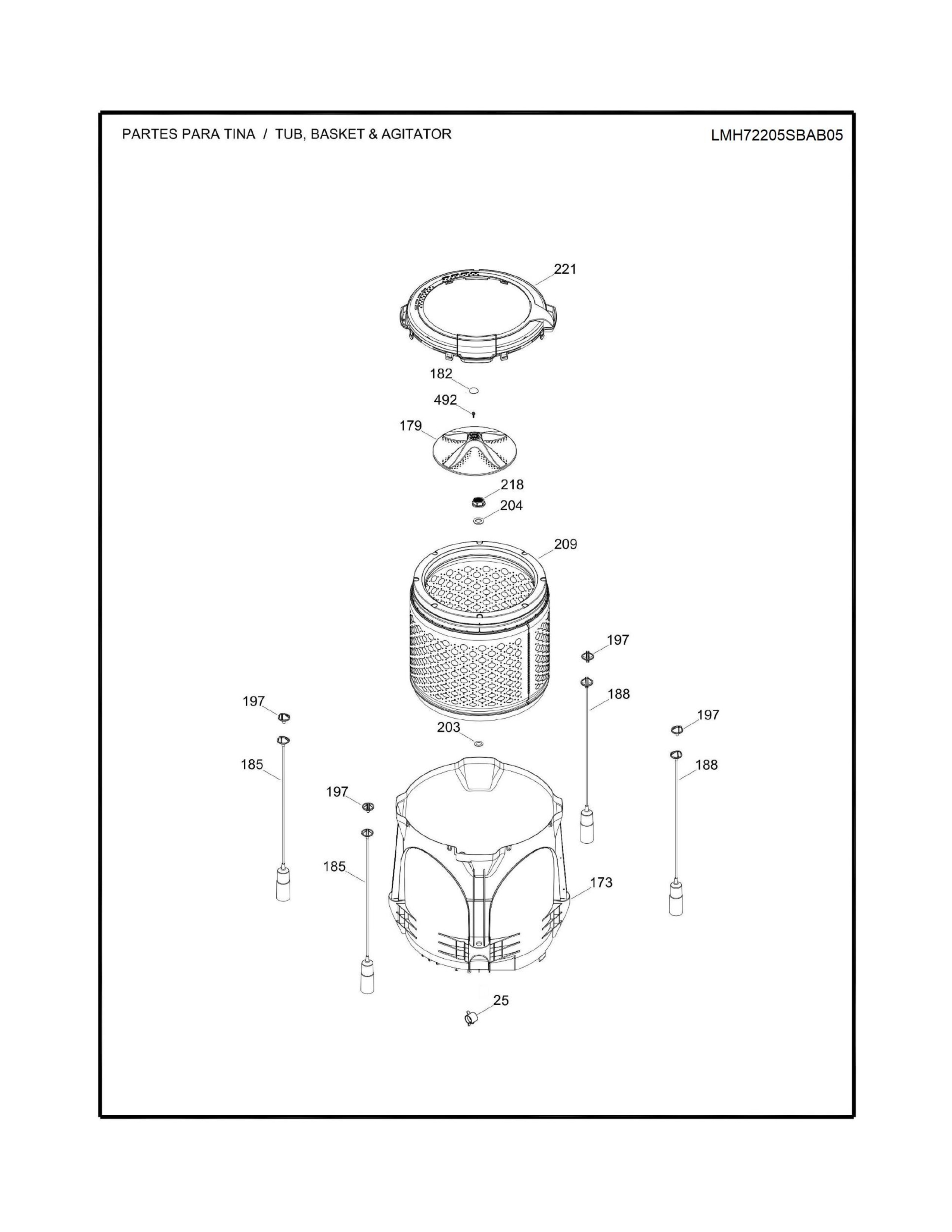 PARTES PARA TINA / TUB, BASKET & AGITATOR

LMH72205SBAB05

221

182

492

179

218

204

209

197

188

197

197

203

185

188

197

185

173

25