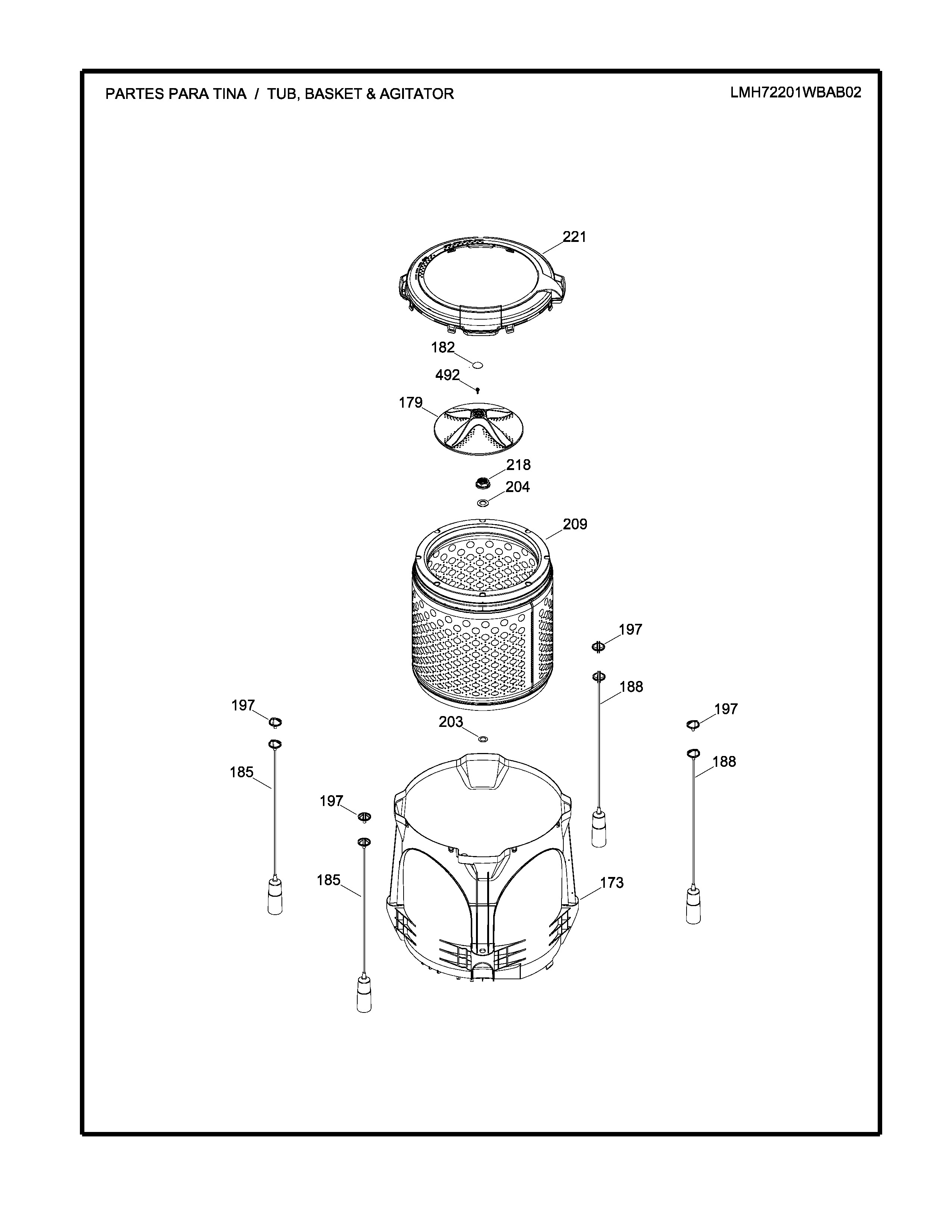 PARTES PARA TINA / TUB, BASKET & AGITATOR

LMH72201WBAB02

221

182

492

179

218

204

209

197

188

197

197

203

188

185

197

185

173