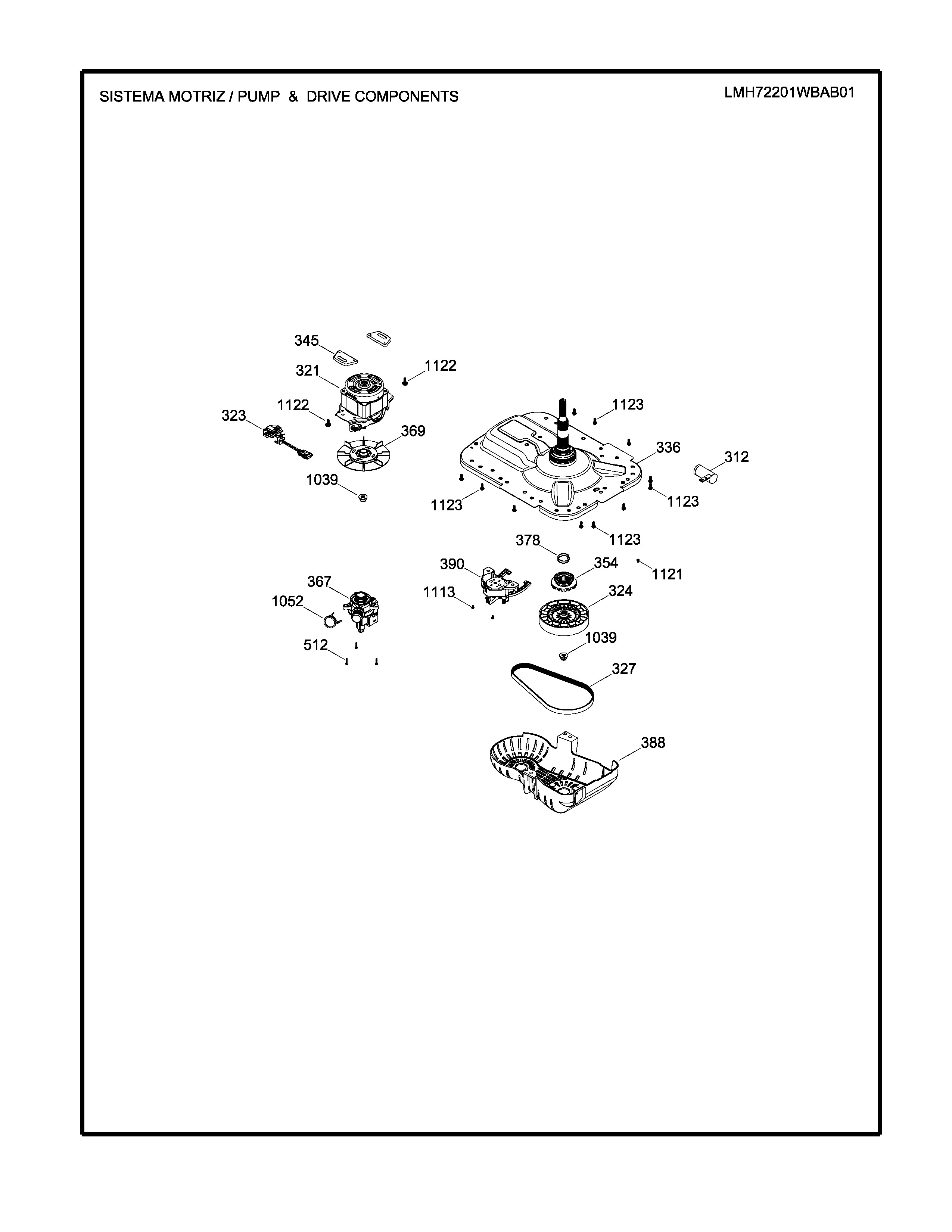 SISTEMA MOTRIZ / PUMP & DRIVE COMPONENTS

LMH72201WBAB01

345

321

1122

1122

323

369

1039

1123

336

312

1123

1123

1123

378

390

354

1121

367

1113

324

1052

1039

512

327

388