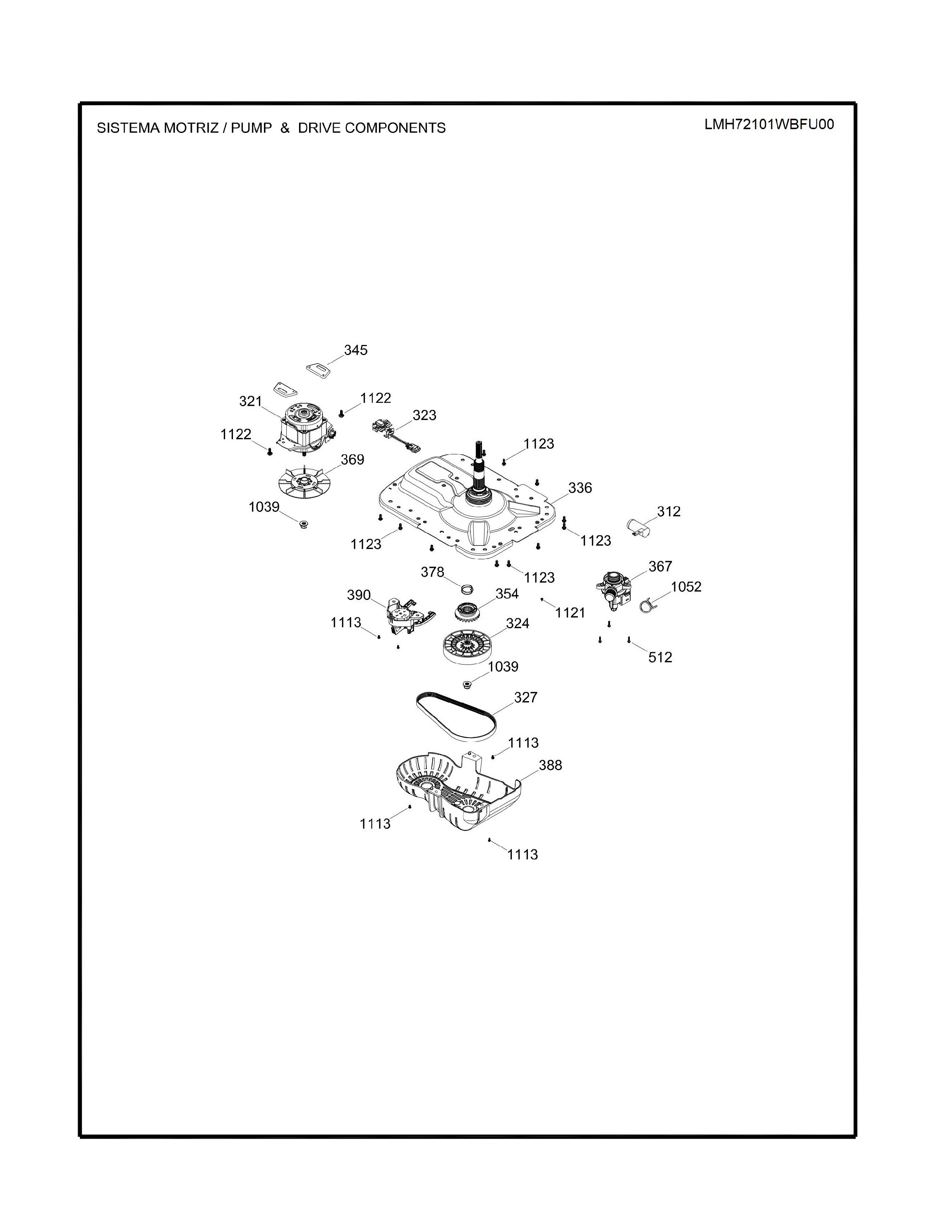 SISTEMA MOTRIZ / PUMP & DRIVE COMPONENTS

LMH72101WBFU00

345

321

1122

323

1122

1123

369

336

1039

312

1123

1123

378

1123

367

390

354

1052

1121

1113

324

512

1039

327

1113

388

1113

1113