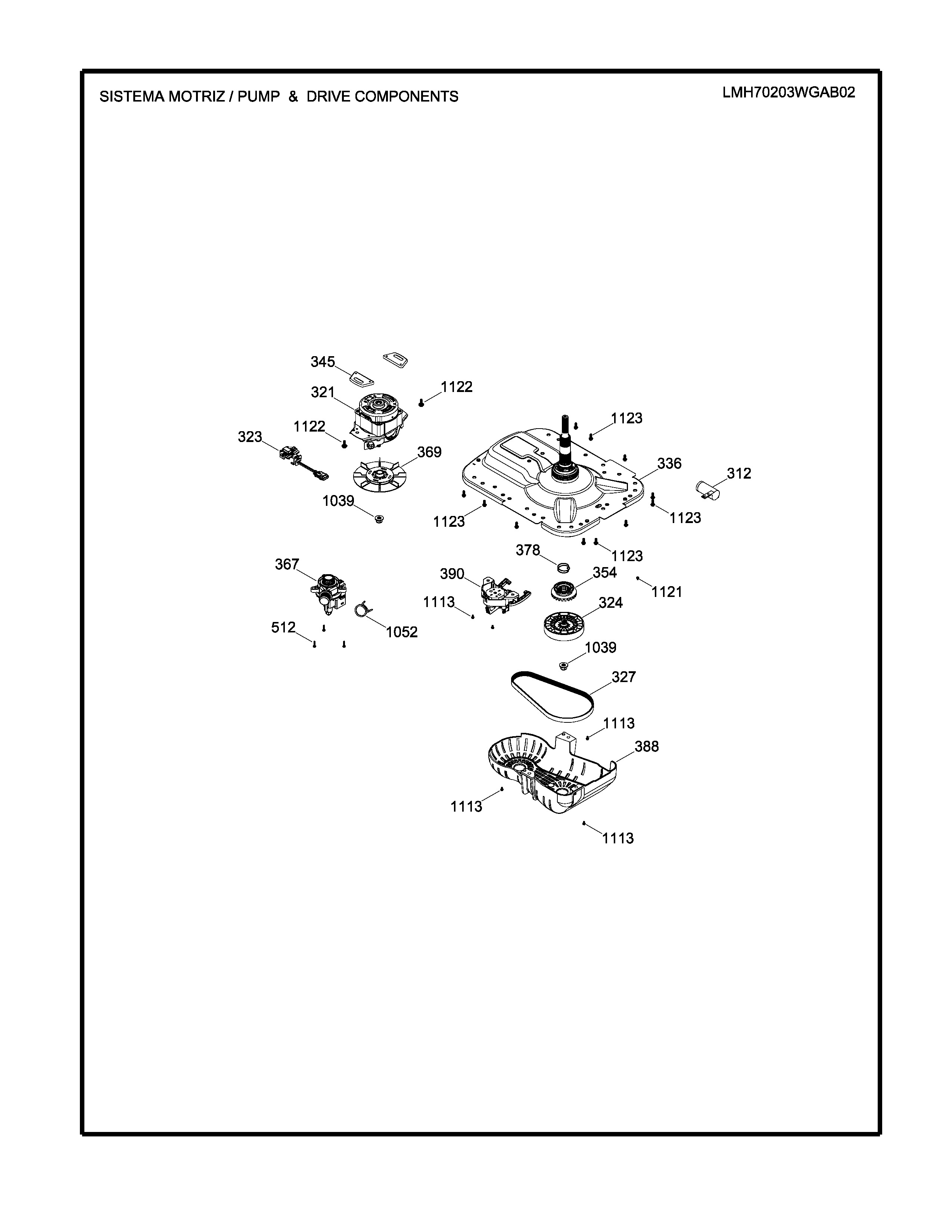 SISTEMA MOTRIZ / PUMP & DRIVE COMPONENTS

LMH70203WGAB02

345
321
1122
1122
323
369
1039
1123
336
312
1123
1123
1123
378
367
390
354
1121
1113
324
512
1052
1039
327
1113
388
1113
1113