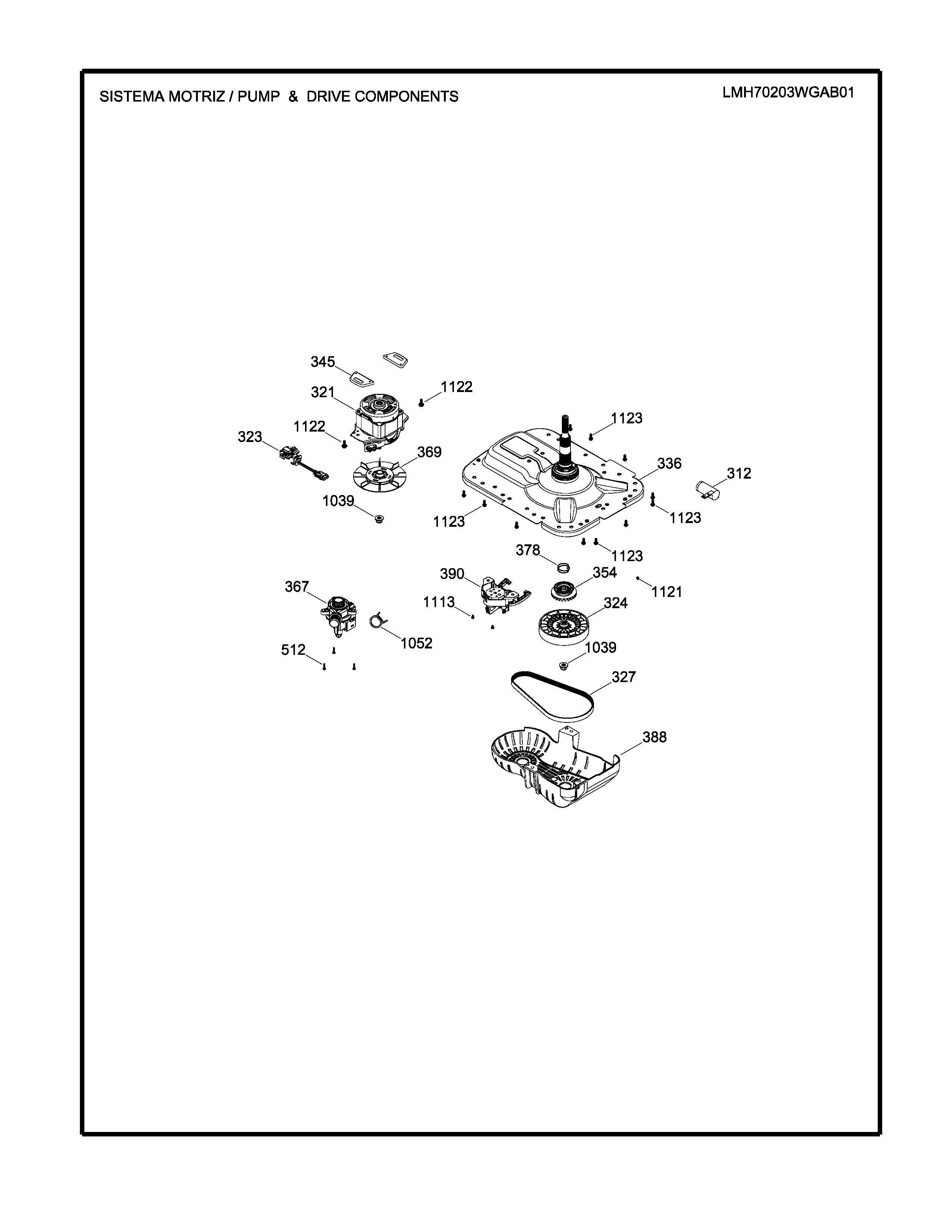 SISTEMA MOTRIZ / PUMP & DRIVE COMPONENTS

LMH70203WGAB01

345
321
1122
1122
323
369
1039
1123
336
312
1123
1123
1123
378
390
354
1121
367
1113
324
1052
512
1039
327
388